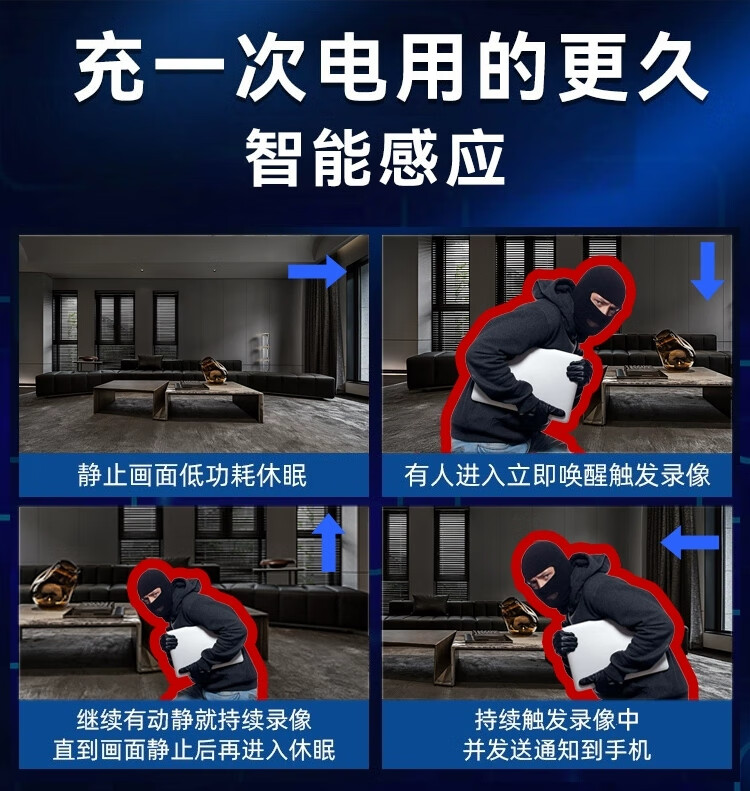 充一次电用的更久
智能感应

静止画面低功耗休眠

有人进入立即唤醒触发录像

继续有动静就持续录像
直到画面静止后再进入休眠

持续触发录像中
并发送通知到手机