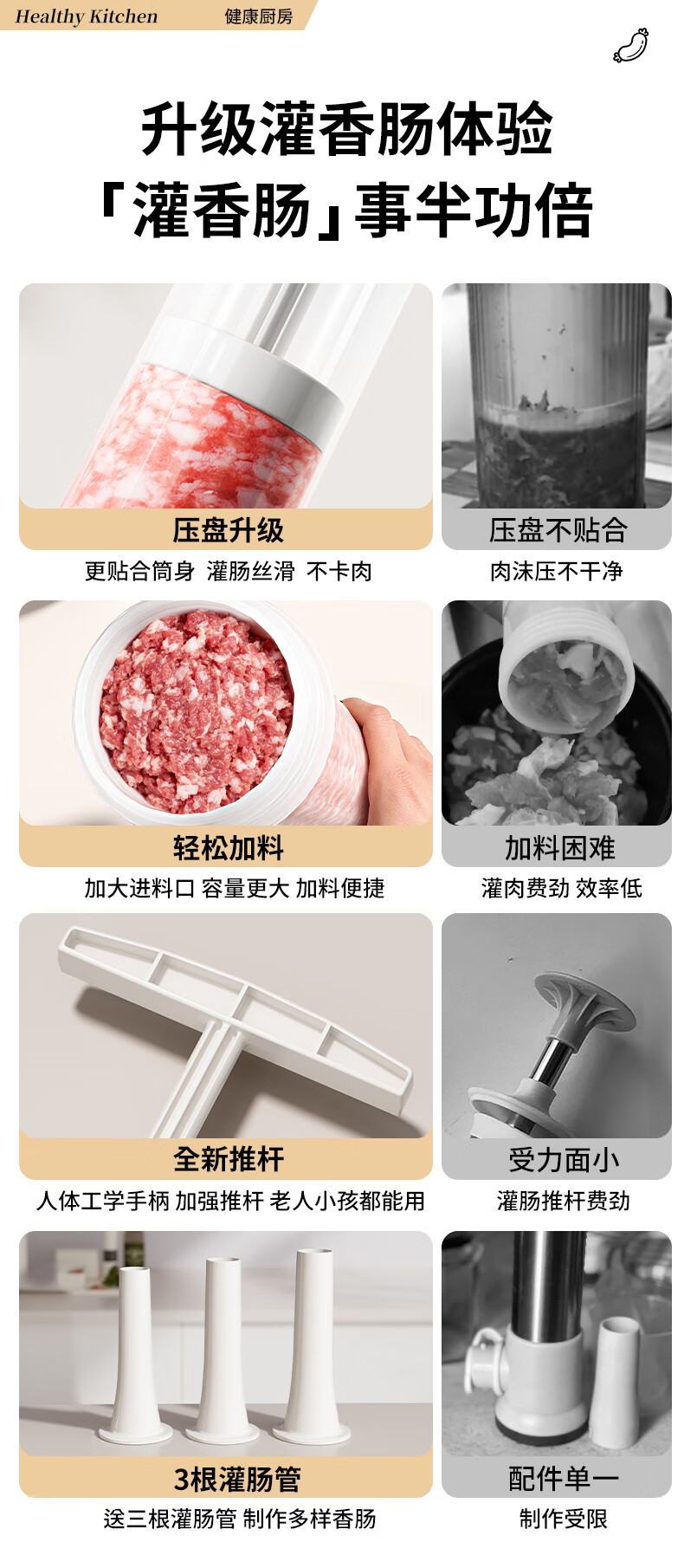 Healthy Kitchen 健康厨房

升级灌香肠体验
「灌香肠」事半功倍

压盘升级
更贴合筒身 灌肠丝滑 不卡肉

压盘不贴合
肉沫压不干净

轻松加料
加大进料口 容量更大 加料便捷

加料困难
灌肉费劲 效率低

全新推杆
人体工学手柄 加强推杆 老人小孩都能用

受力面小
灌肠推杆费劲

3根灌肠管
送三根灌肠管 制作多样香肠

配件单一
制作受限