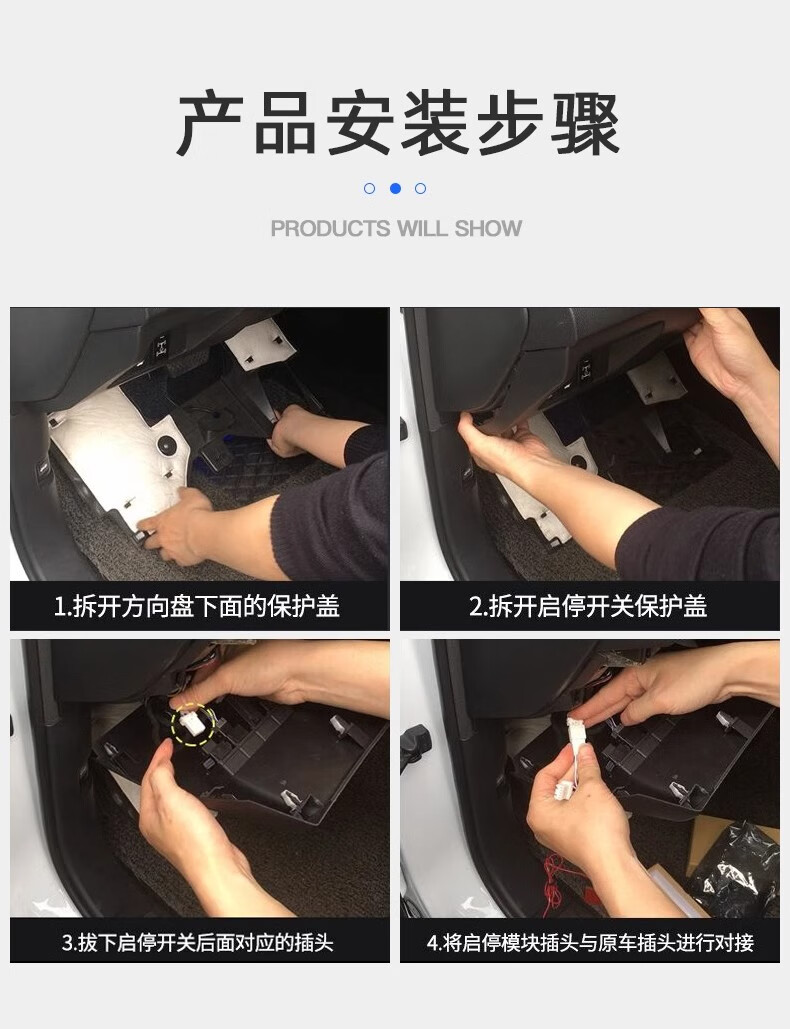 产品安装步骤

PRODUCTS WILL SHOW

1.拆开方向盘下面的保护盖

2.拆开启停开关保护盖

3.拔下启停开关后面对应的插头

4.将启停模块插头与原车插头进行对接