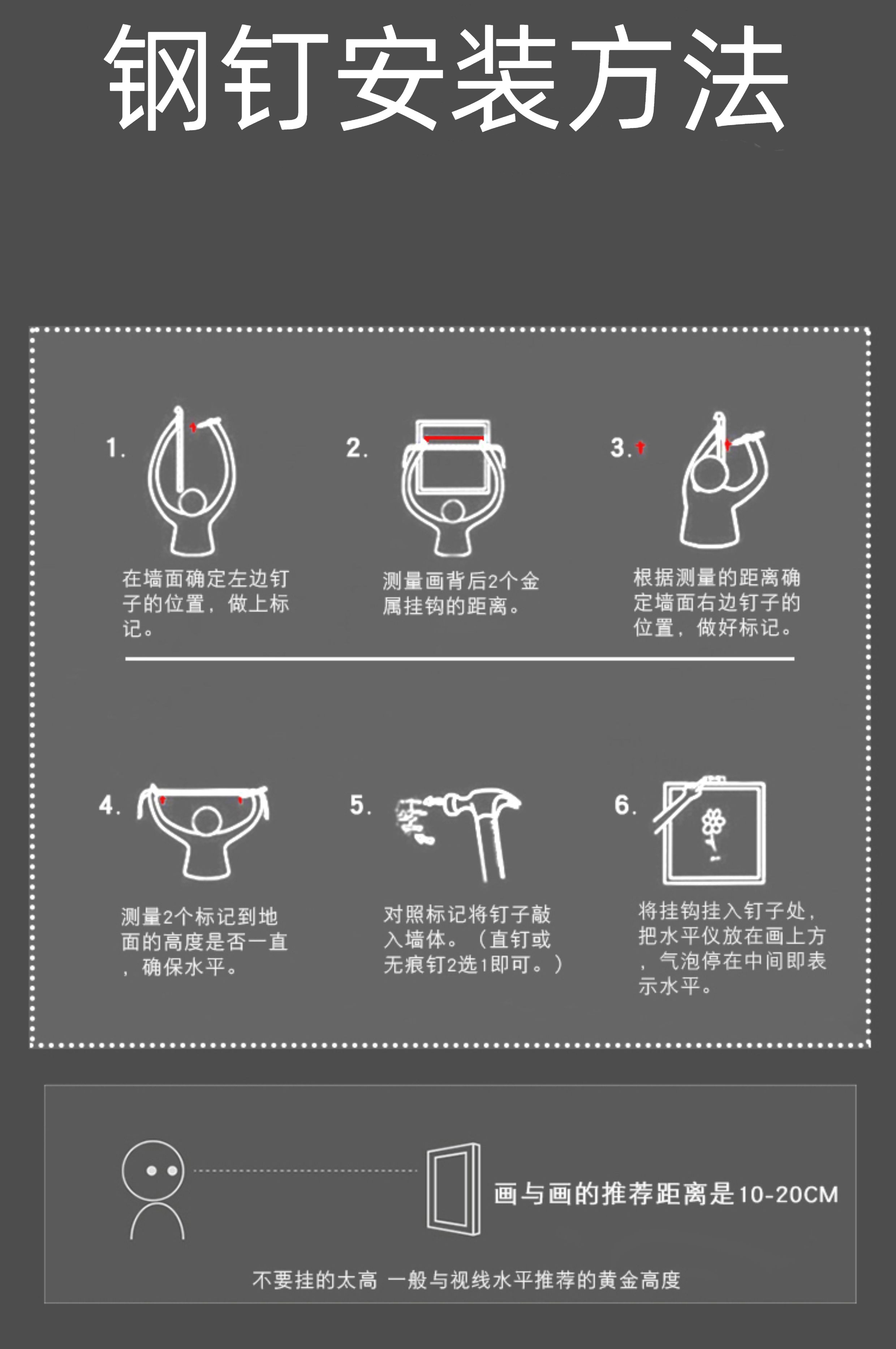 钢钉安装方法

1.

在墙面确定左边钉子的位置，做上标记。

2.

测量画背后2个金属挂钩的距离。

3.

根据测量的距离确定墙面右边钉子的位置，做好标记。

4.

测量2个标记到地面的高度是否一直，确保水平。

5.

对照标记将钉子敲入墙体。（直钉或无痕钉2选1即可。）

6.

将挂钩挂入钉子处，把水平仪放在画上方，气泡停在中间即表示水平。

画与画的推荐距离是10-20CM

不要挂的太高 一般与视线水平推荐的黄金高度