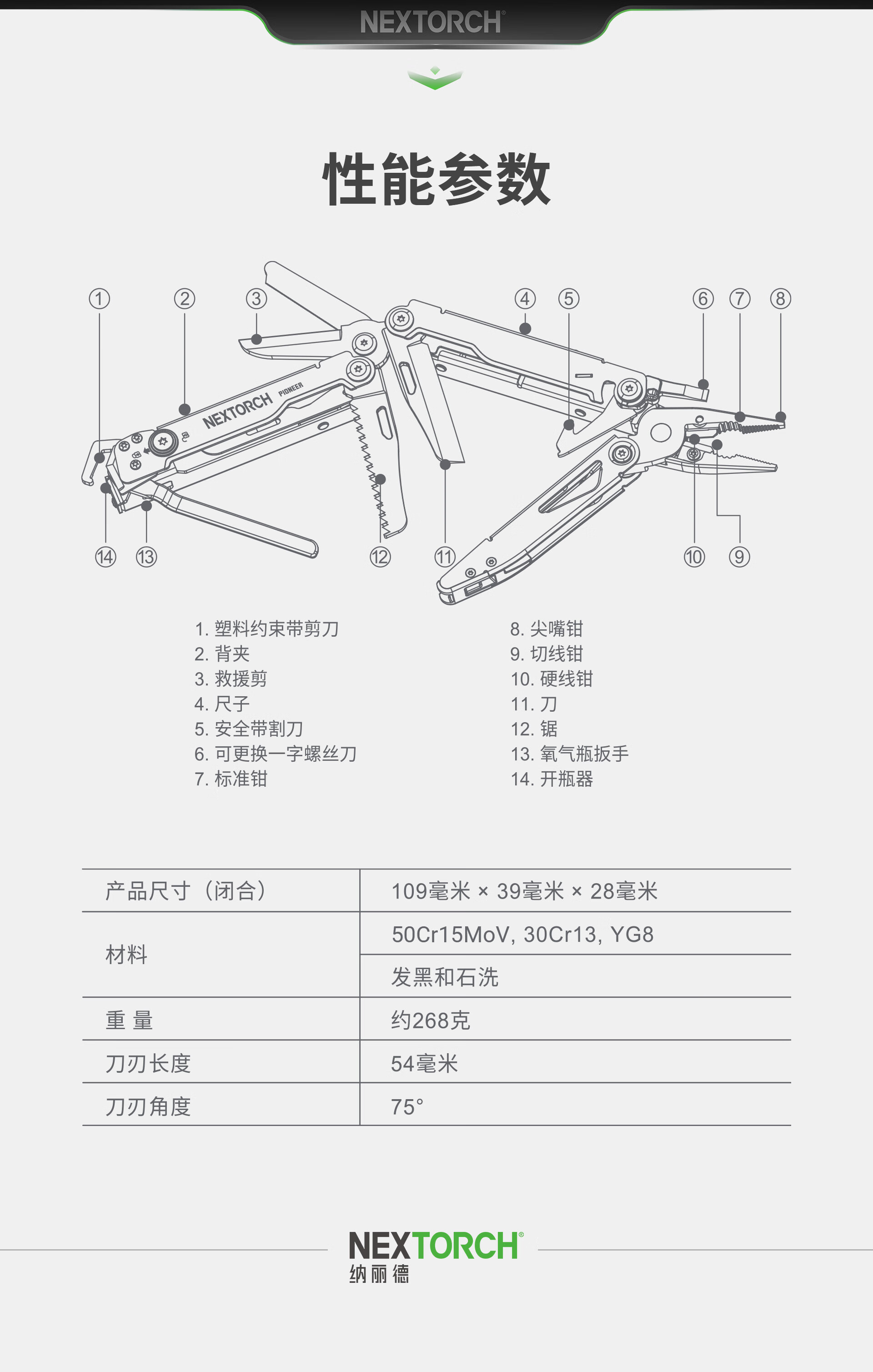 NEXTORCH®

性能参数

① ② ③ ④ ⑤ ⑥ ⑦ ⑧

NEXTORCH PIONEER

⑭ ⑬ ⑫ ⑪ ⑩ ⑨

1. 塑料约束带剪刀
2. 背夹
3. 救援剪
4. 尺子
5. 安全带割刀
6. 可更换一字螺丝刀
7. 标准钳

8. 尖嘴钳
9. 切线钳
10. 硬线钳
11. 刀
12. 锯
13. 氧气瓶扳手
14. 开瓶器

| 产品尺寸（闭合） | 109毫米 × 39毫米 × 28毫米 |
|---|---|
| 材料 | 50Cr15MoV, 30Cr13, YG8 |
| | 发黑和石洗 |
| 重 量 | 约268克 |
| 刀刃长度 | 54毫米 |
| 刀刃角度 | 75° |

NEXTORCH®
纳丽德