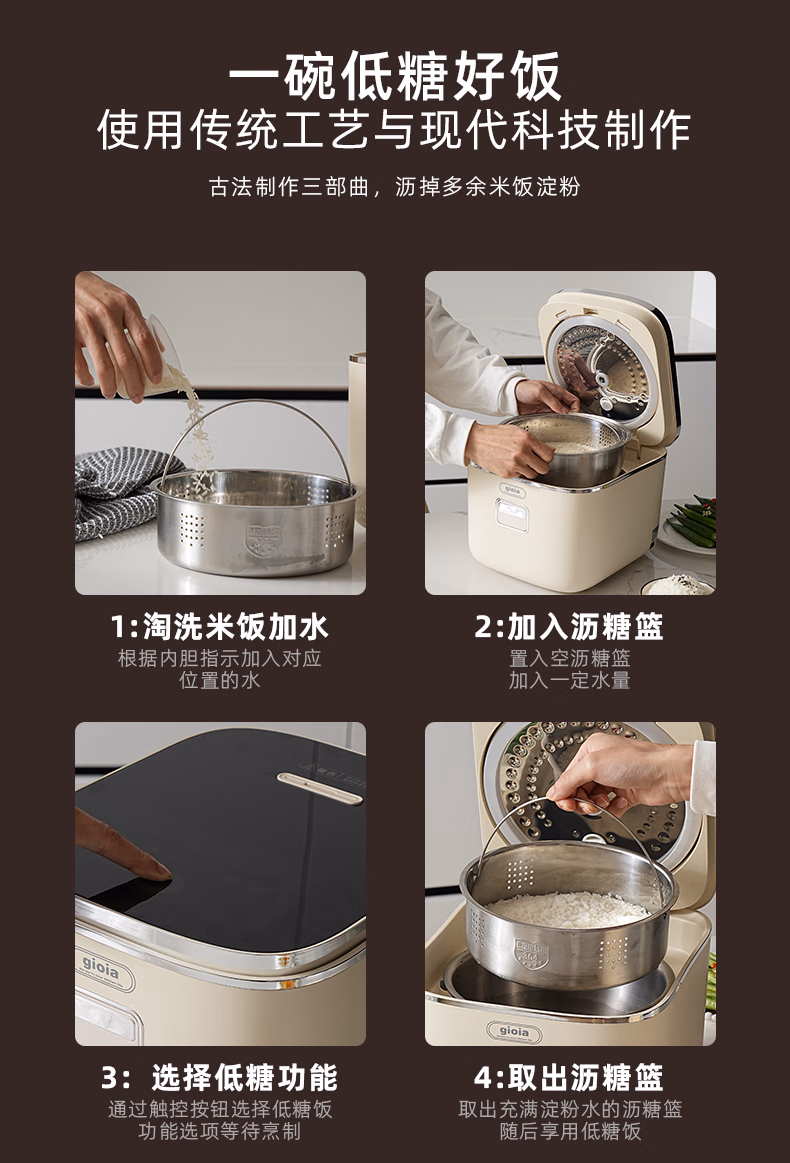 一碗低糖好饭
使用传统工艺与现代科技制作

古法制作三部曲，沥掉多余米饭淀粉

gioia

1:淘洗米饭加水
根据内胆指示加入对应位置的水

2:加入沥糖篮
置入空沥糖篮
加入一定水量

gioia

gioia

3: 选择低糖功能
通过触控按钮选择低糖饭功能选项等待烹制

4:取出沥糖篮
取出充满淀粉水的沥糖篮
随后享用低糖饭