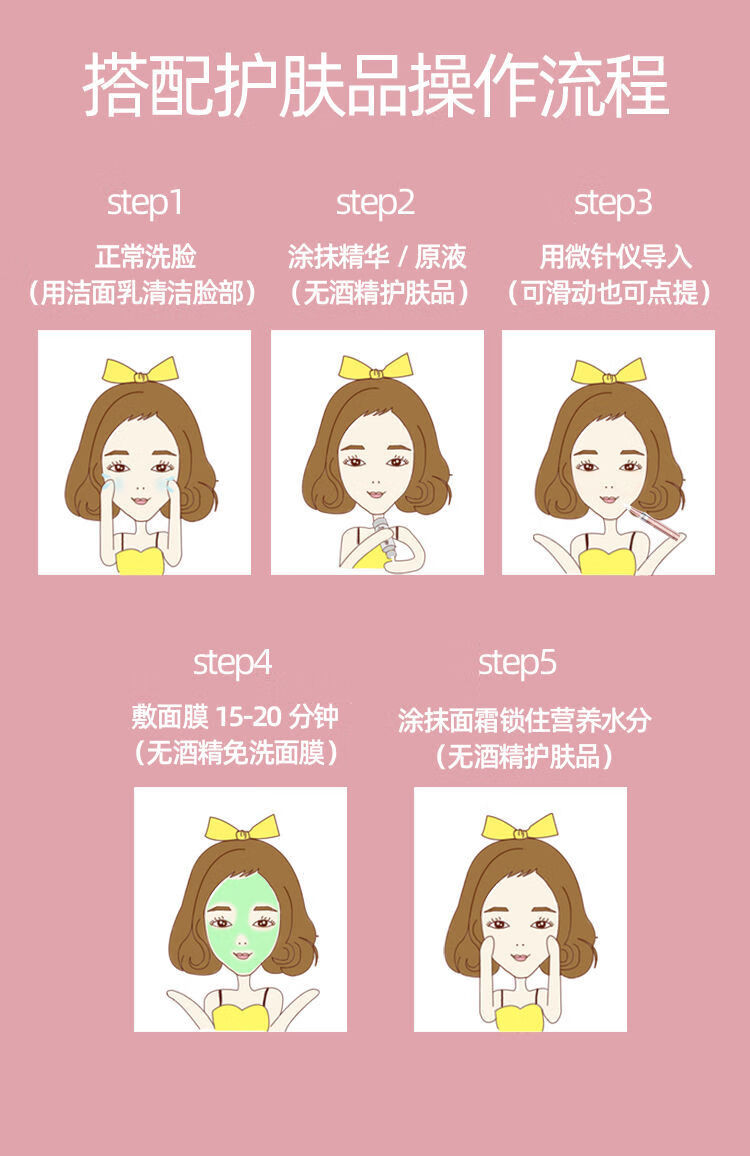 搭配护肤品操作流程

step1
正常洗脸
（用洁面乳清洁脸部）

step2
涂抹精华 / 原液
（无酒精护肤品）

step3
用微针仪导入
（可滑动也可点提）

step4
敷面膜 15-20 分钟
（无酒精免洗面膜）

step5
涂抹面霜锁住营养水分
（无酒精护肤品）