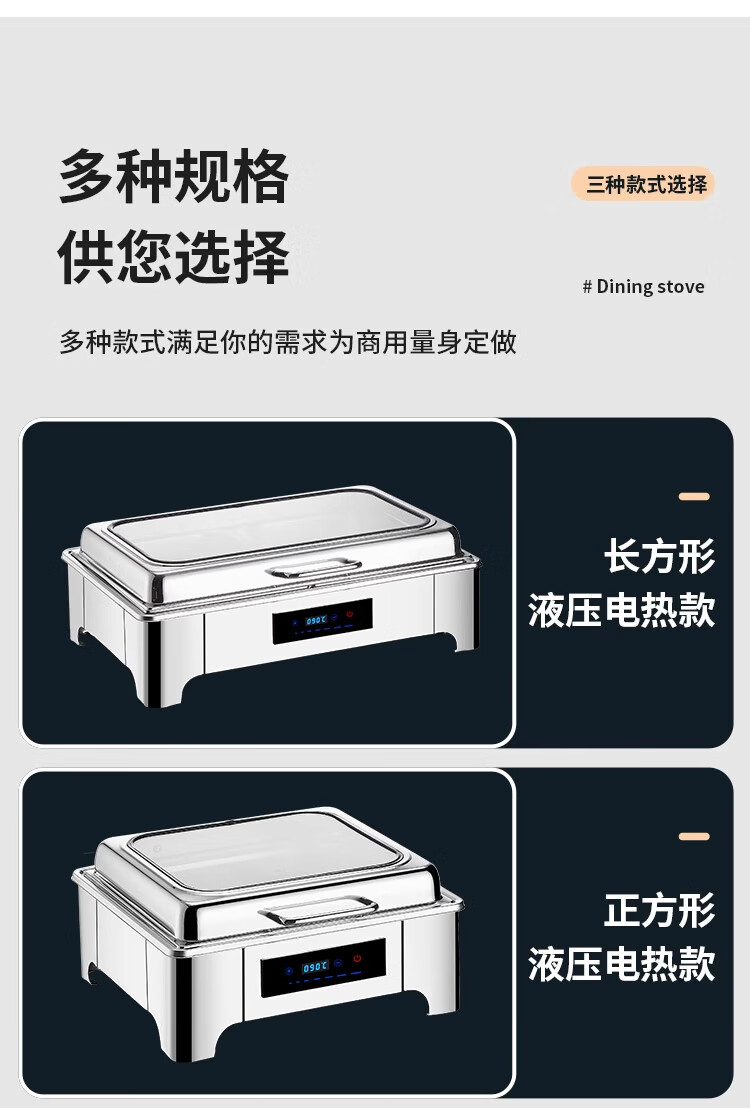 多种规格
供您选择

三种款式选择

# Dining stove

多种款式满足你的需求为商用量身定做

090℃

长方形
液压电热款

090℃

正方形
液压电热款