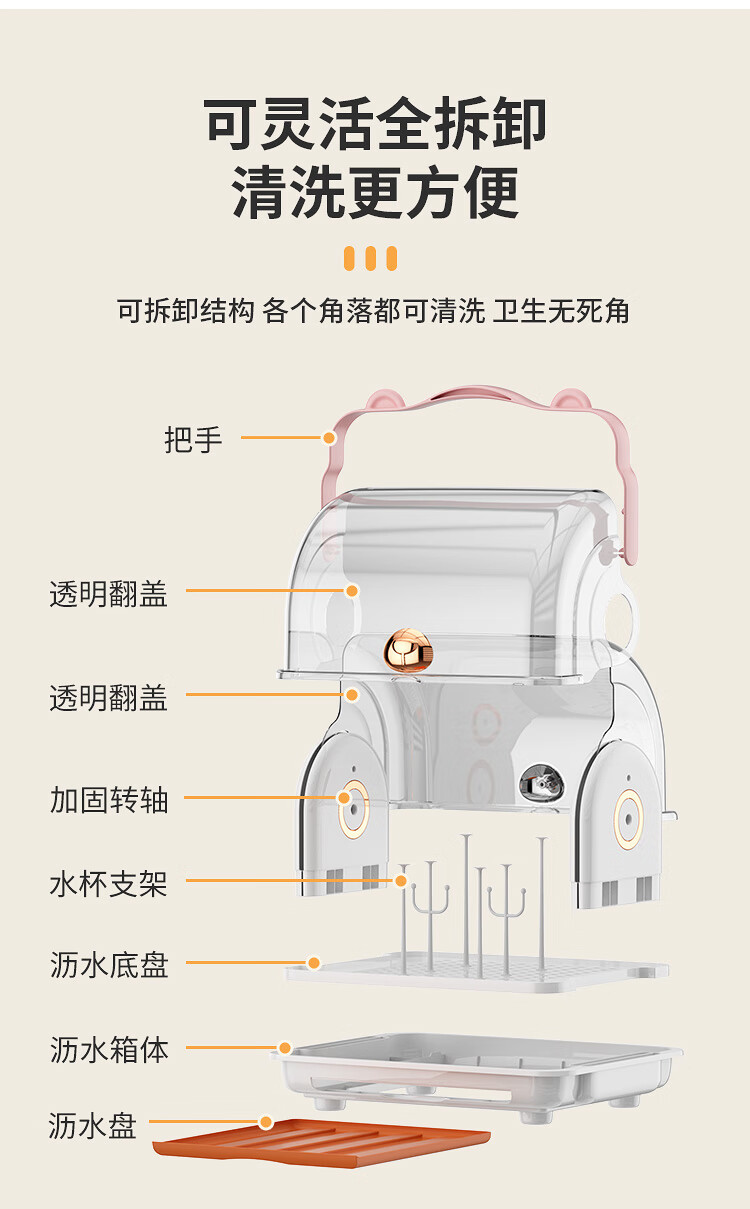 可灵活全拆卸
清洗更方便

可拆卸结构 各个角落都可清洗 卫生无死角

把手

透明翻盖

透明翻盖

加固转轴

水杯支架

沥水底盘

沥水箱体

沥水盘