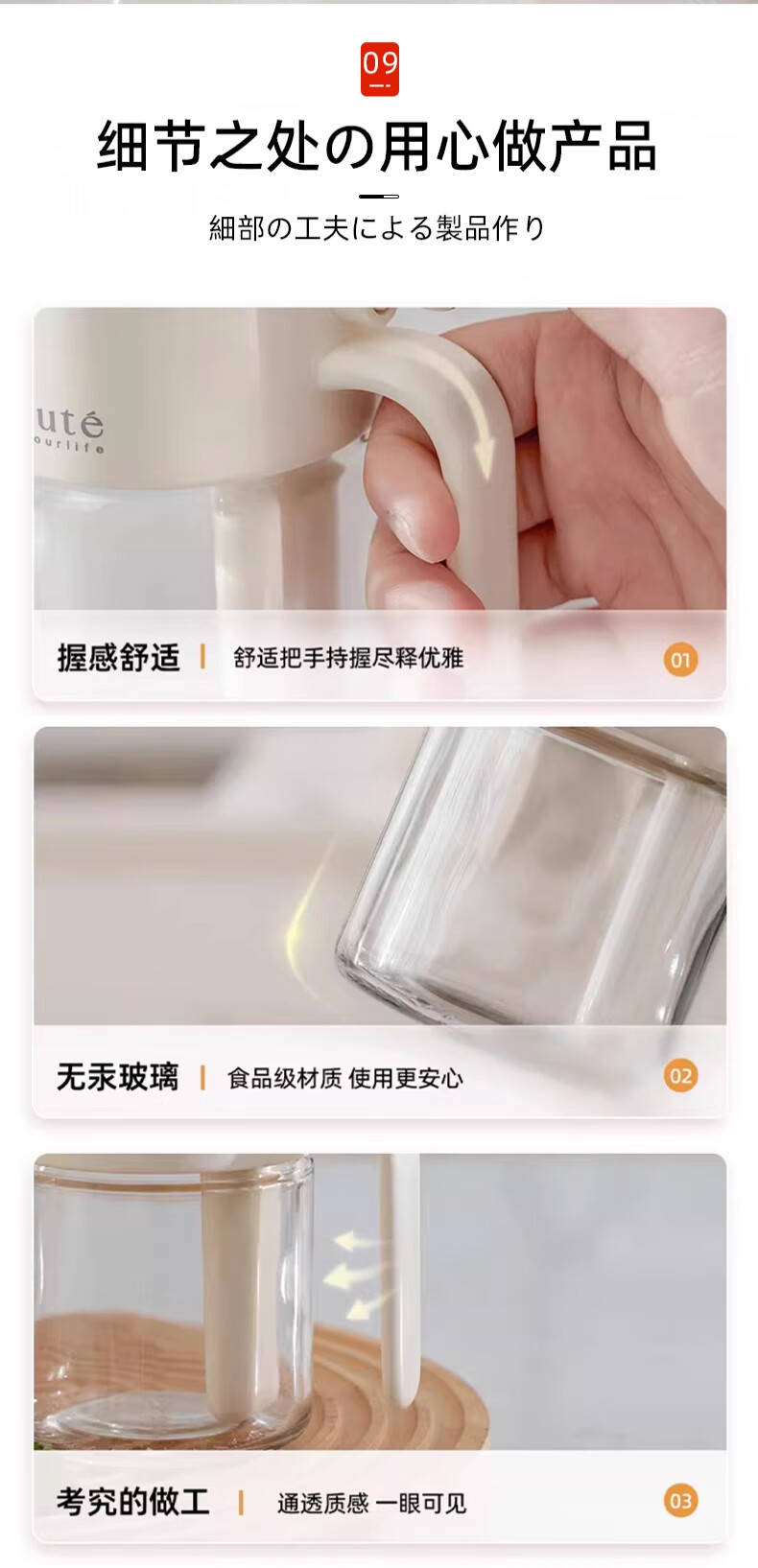 09

细节之处の用心做产品

細部の工夫による製品作り

uté
ourlife

握感舒适 | 舒适把手持握尽释优雅 01

无汞玻璃 | 食品级材质 使用更安心 02

考究的做工 | 通透质感 一眼可见 03