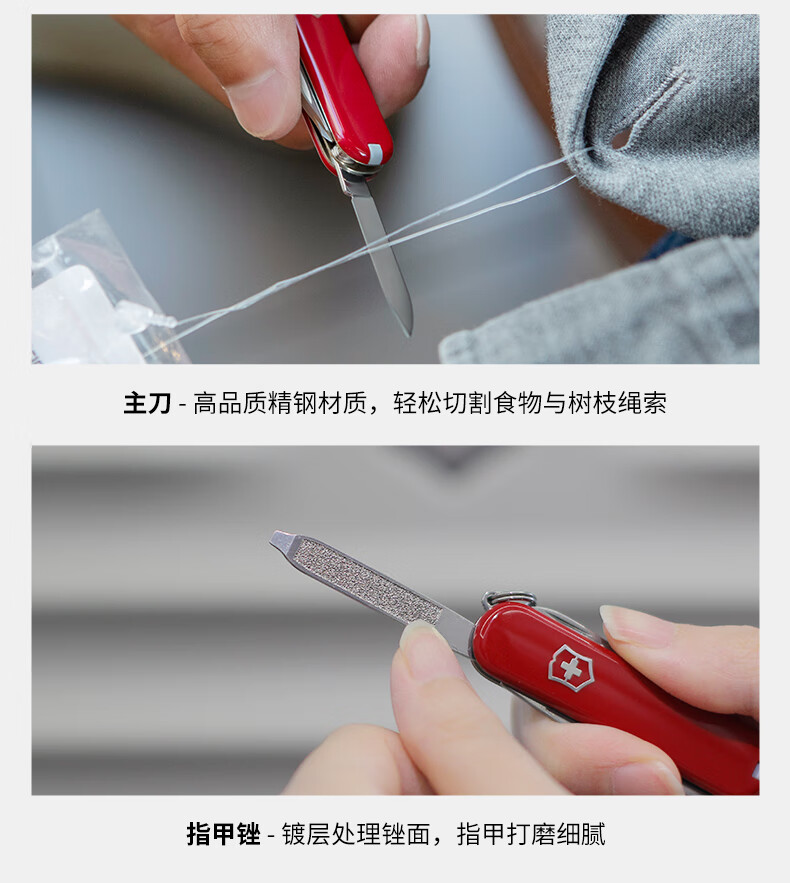 主刀 - 高品质精钢材质，轻松切割食物与树枝绳索

指甲锉 - 镀层处理锉面，指甲打磨细腻