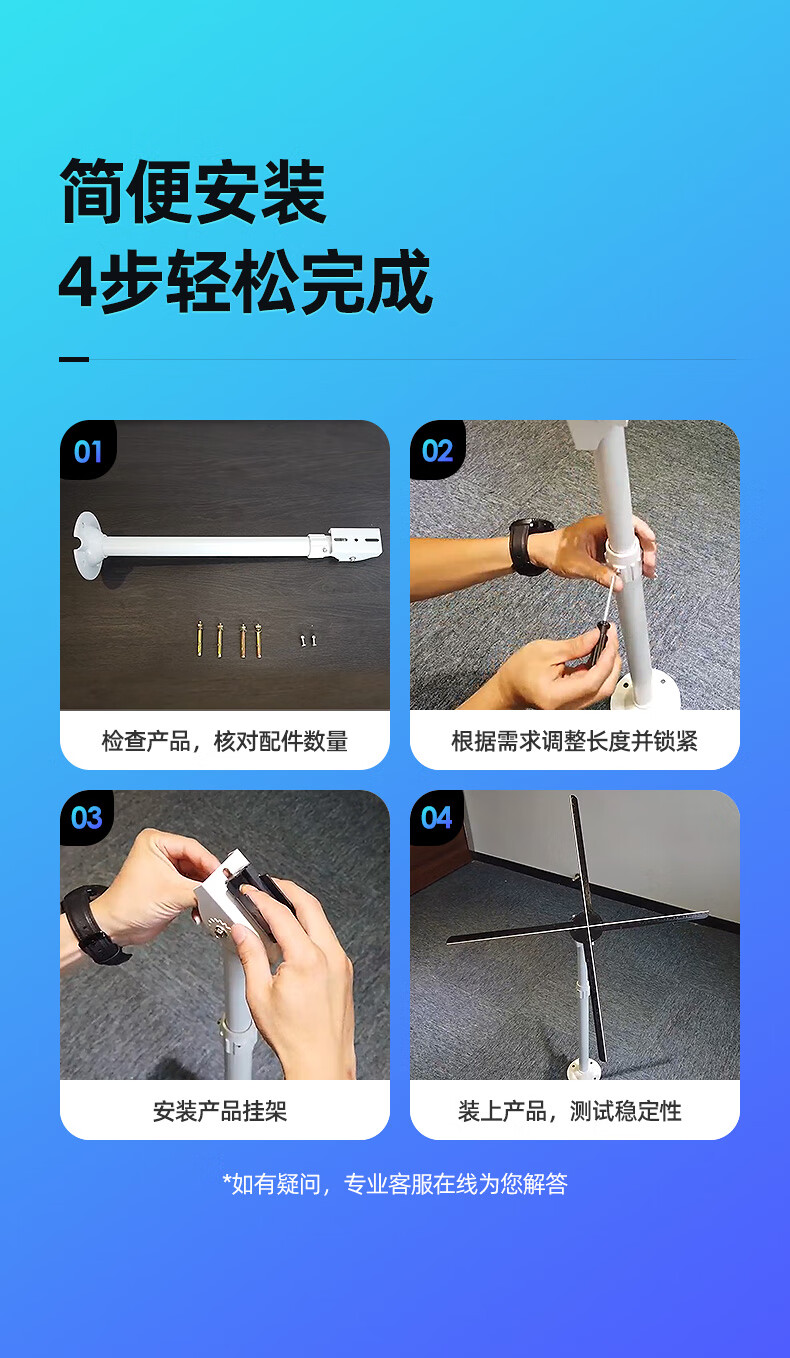 简便安装
4步轻松完成

01
检查产品，核对配件数量

02
根据需求调整长度并锁紧

03
安装产品挂架

04
装上产品，测试稳定性

*如有疑问，专业客服在线为您解答