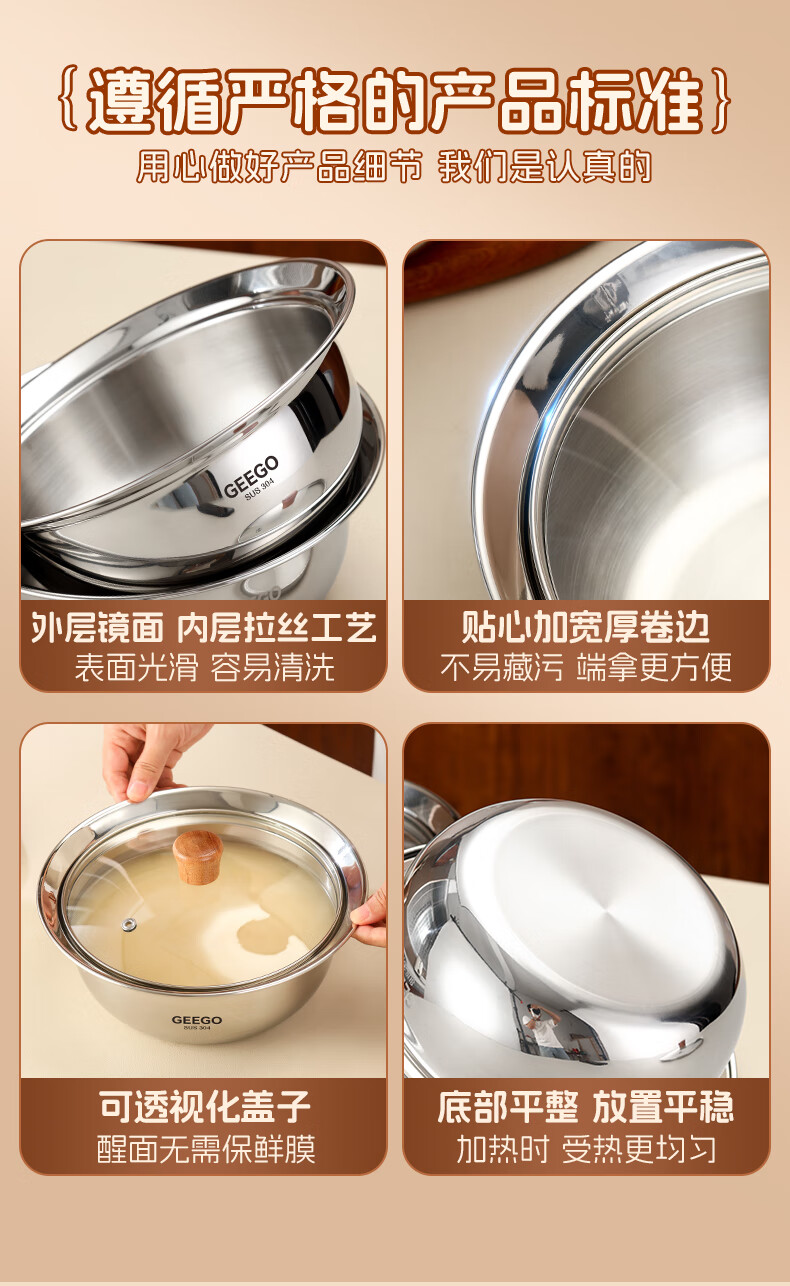 {遵循严格的产品标准}

用心做好产品细节 我们是认真的

GEEGO
SUS 304

外层镜面 内层拉丝工艺
表面光滑 容易清洗

贴心加宽厚卷边
不易藏污 端拿更方便

GEEGO
SUS 304

可透视化盖子
醒面无需保鲜膜

底部平整 放置平稳
加热时 受热更均匀