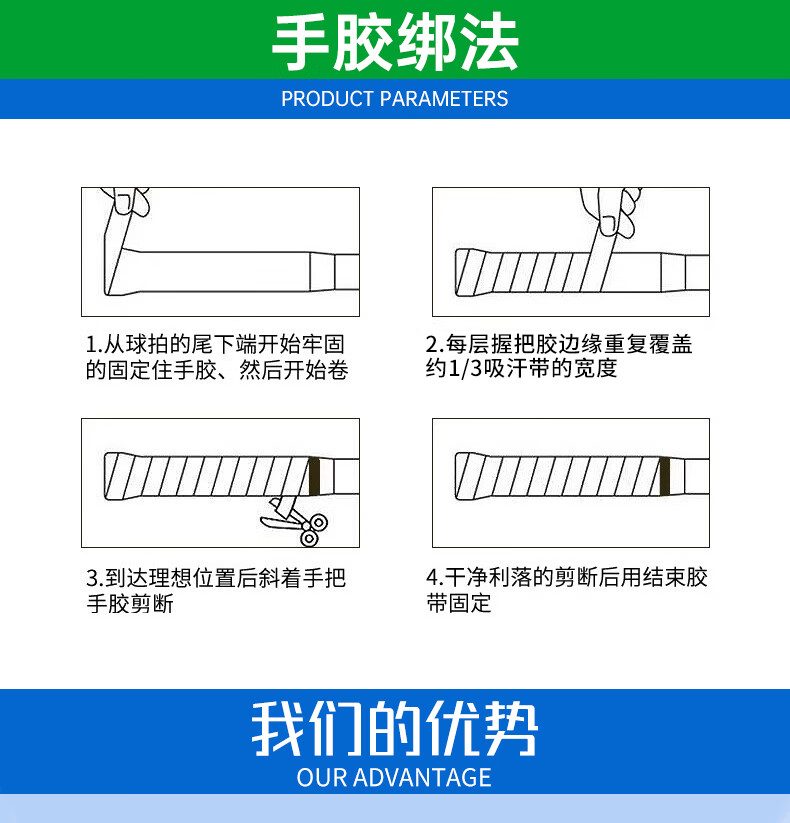 手胶绑法
PRODUCT PARAMETERS

1.从球拍的尾下端开始牢固的固定住手胶、然后开始卷

2.每层握把胶边缘重复覆盖约1/3吸汗带的宽度

3.到达理想位置后斜着手把手胶剪断

4.干净利落的剪断后用结束胶带固定

我们的优势
OUR ADVANTAGE