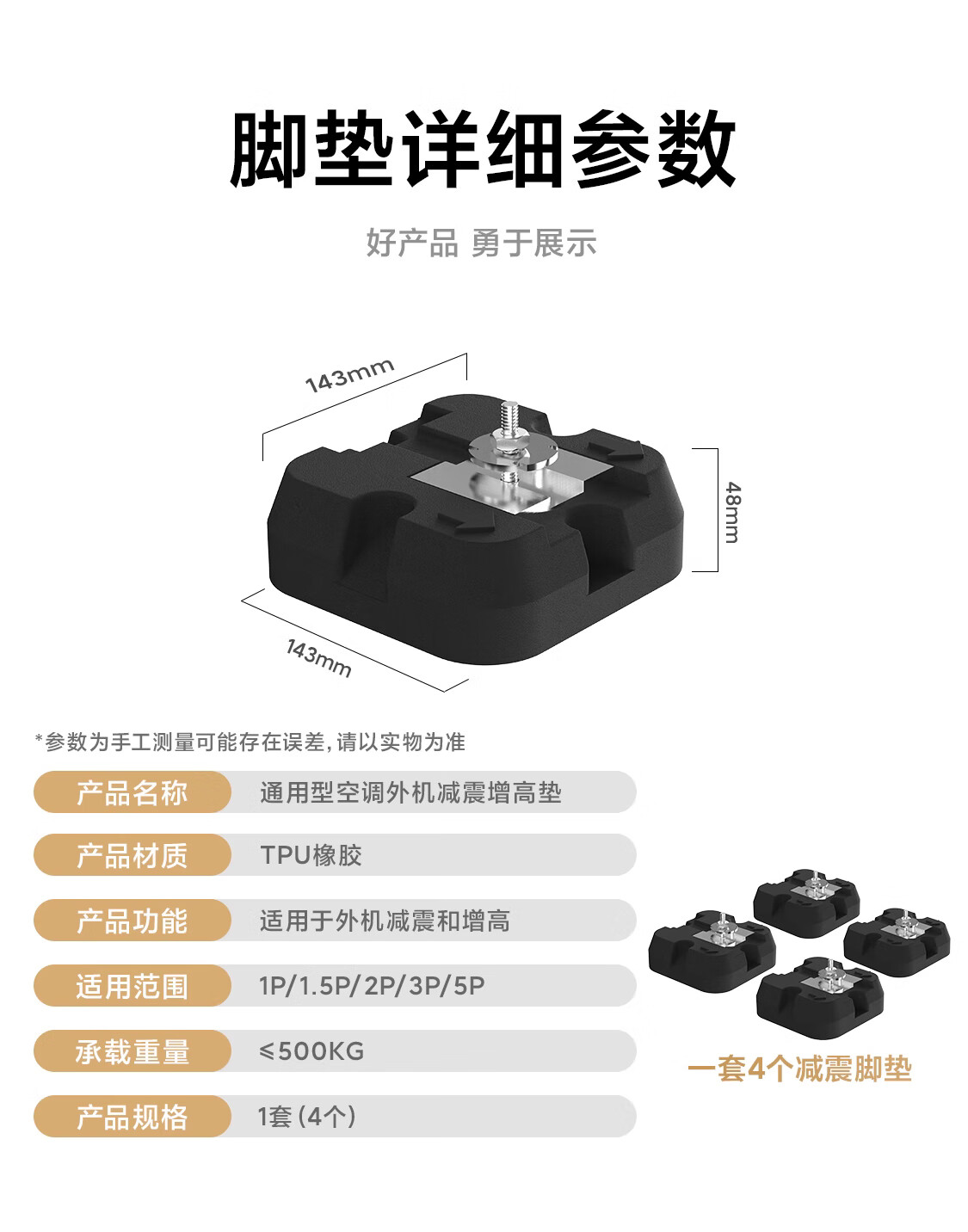 脚垫详细参数

好产品 勇于展示

143mm

48mm

143mm

*参数为手工测量可能存在误差,请以实物为准

| 产品名称 | 通用型空调外机减震增高垫 |
|---|---|
| 产品材质 | TPU橡胶 |
| 产品功能 | 适用于外机减震和增高 |
| 适用范围 | 1P/1.5P/2P/3P/5P |
| 承载重量 | ≤500KG |
| 产品规格 | 1套(4个) |

一套4个减震脚垫