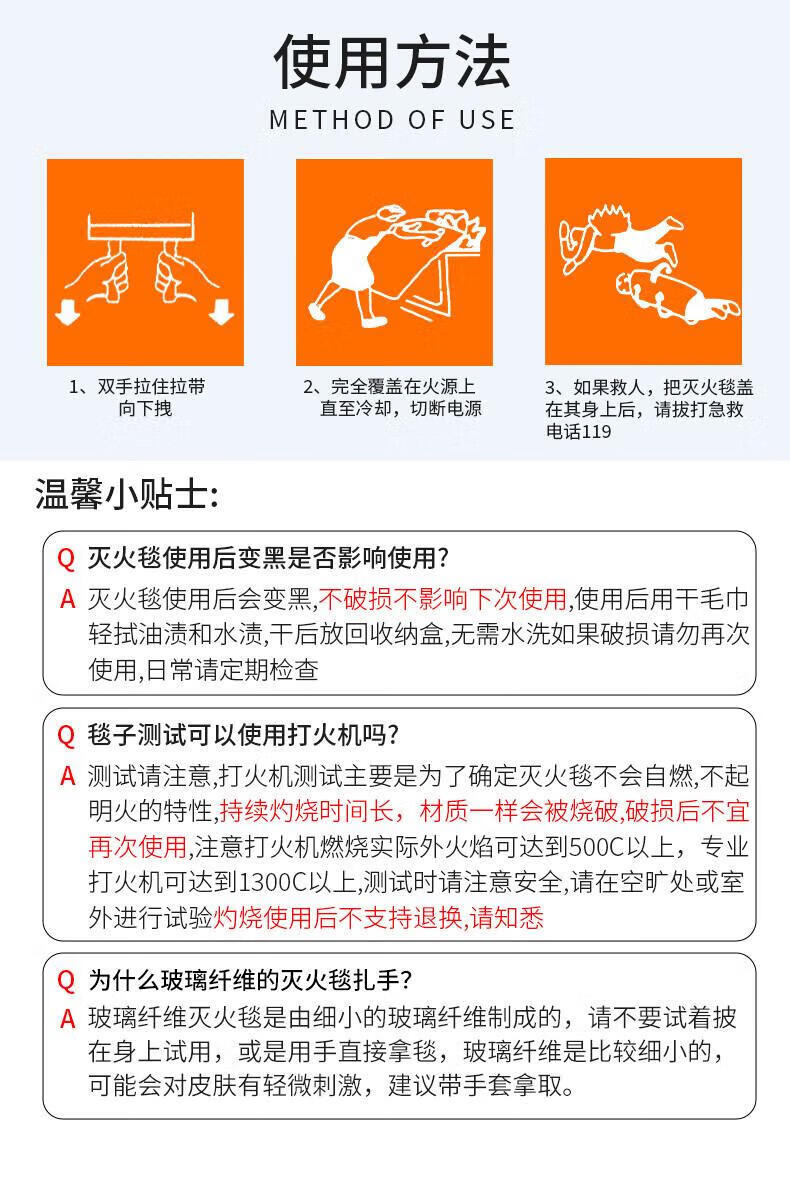 使用方法

METHOD OF USE

1、双手拉住拉带向下拽

2、完全覆盖在火源上直至冷却，切断电源

3、如果救人，把灭火毯盖在其身上后，请拔打急救电话119

温馨小贴士:

Q 灭火毯使用后变黑是否影响使用?

A 灭火毯使用后会变黑,不破损不影响下次使用,使用后用干毛巾轻拭油渍和水渍,干后放回收纳盒,无需水洗如果破损请勿再次使用,日常请定期检查

Q 毯子测试可以使用打火机吗?

A 测试请注意,打火机测试主要是为了确定灭火毯不会自燃,不起明火的特性,持续灼烧时间长，材质一样会被烧破,破损后不宜再次使用,注意打火机燃烧实际外火焰可达到500C以上，专业打火机可达到1300C以上,测试时请注意安全,请在空旷处或室外进行试验灼烧使用后不支持退换,请知悉

Q 为什么玻璃纤维的灭火毯扎手?

A 玻璃纤维灭火毯是由细小的玻璃纤维制成的，请不要试着披在身上试用，或是用手直接拿毯，玻璃纤维是比较细小的，可能会对皮肤有轻微刺激，建议带手套拿取。