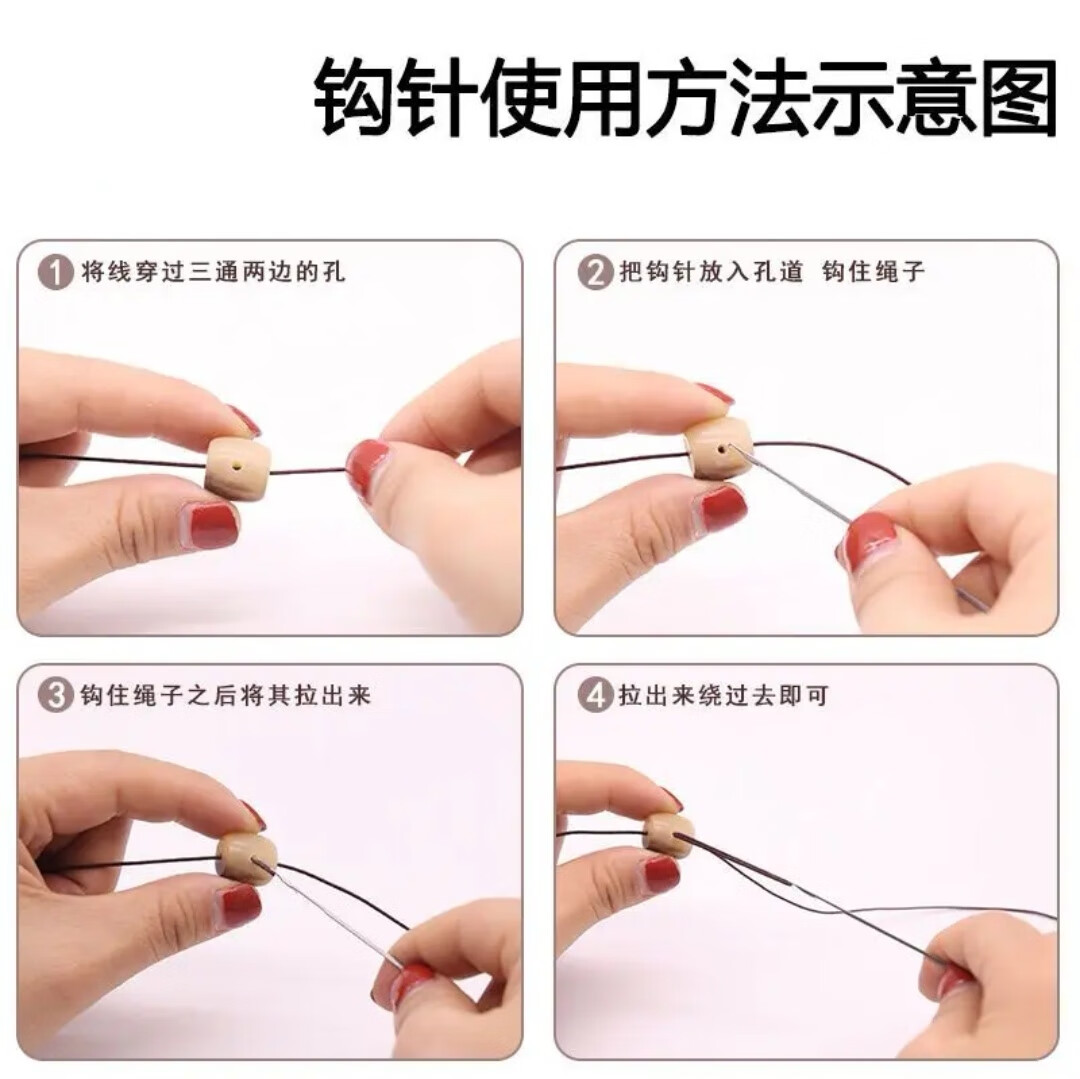 钩针使用方法示意图

1 将线穿过三通两边的孔

2 把钩针放入孔道 钩住绳子

3 钩住绳子之后将其拉出来

4 拉出来绕过去即可