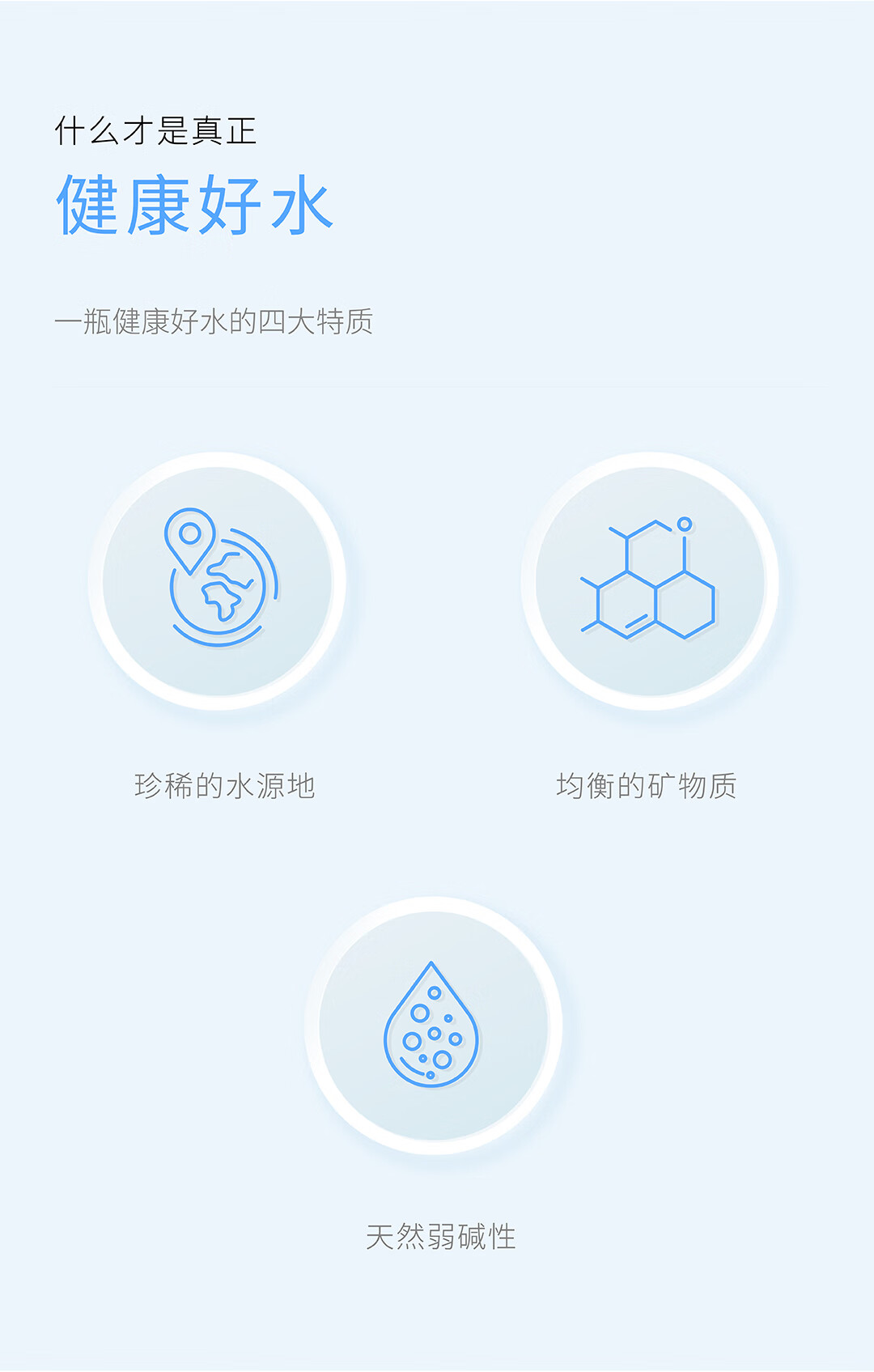 什么才是真正

健康好水

一瓶健康好水的四大特质

珍稀的水源地

均衡的矿物质

天然弱碱性