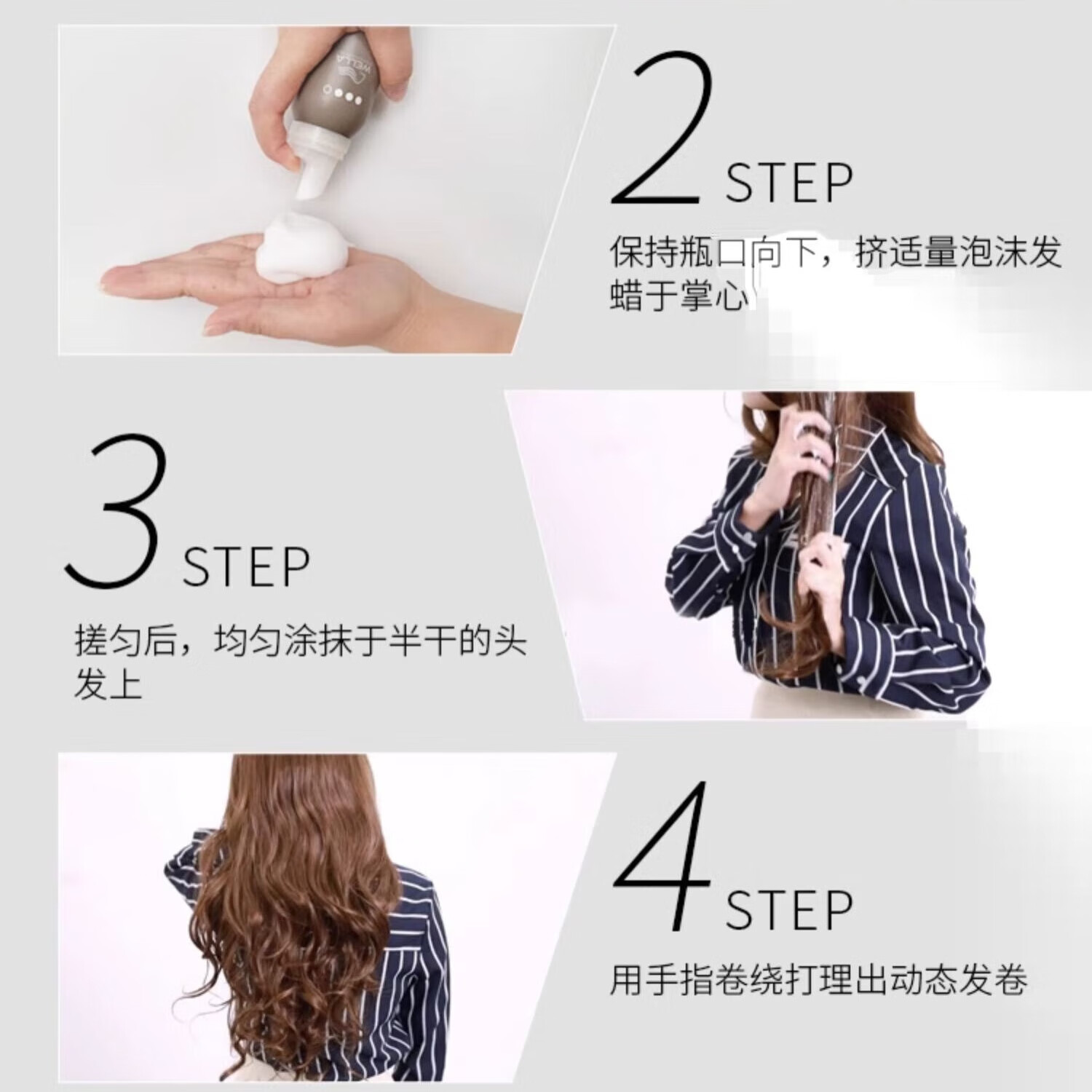 2 STEP

保持瓶口向下，挤适量泡沫发蜡于掌心

3 STEP

搓匀后，均匀涂抹于半干的头发上

4 STEP

用手指卷绕打理出动态发卷