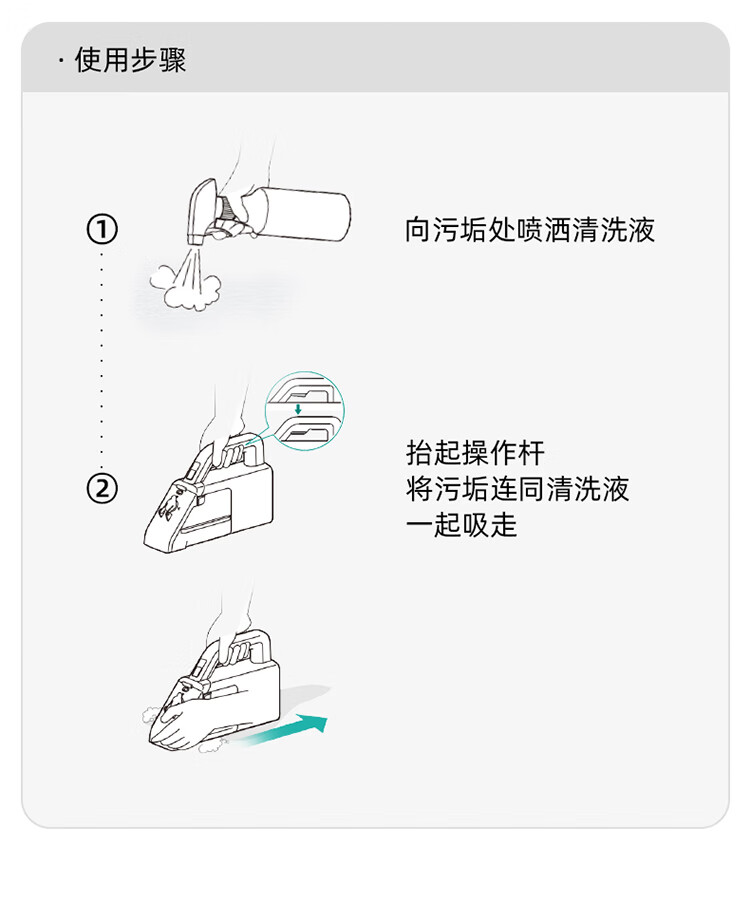 · 使用步骤

①

向污垢处喷洒清洗液

②

抬起操作杆
将污垢连同清洗液
一起吸走