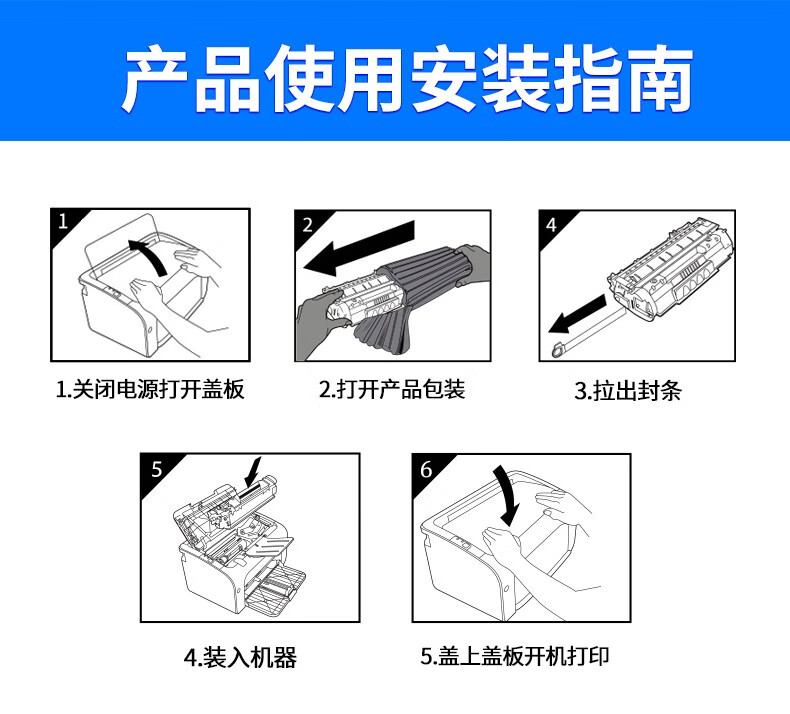 产品使用安装指南

1

1.关闭电源打开盖板

2

2.打开产品包装

4

3.拉出封条

5

4.装入机器

6

5.盖上盖板开机打印