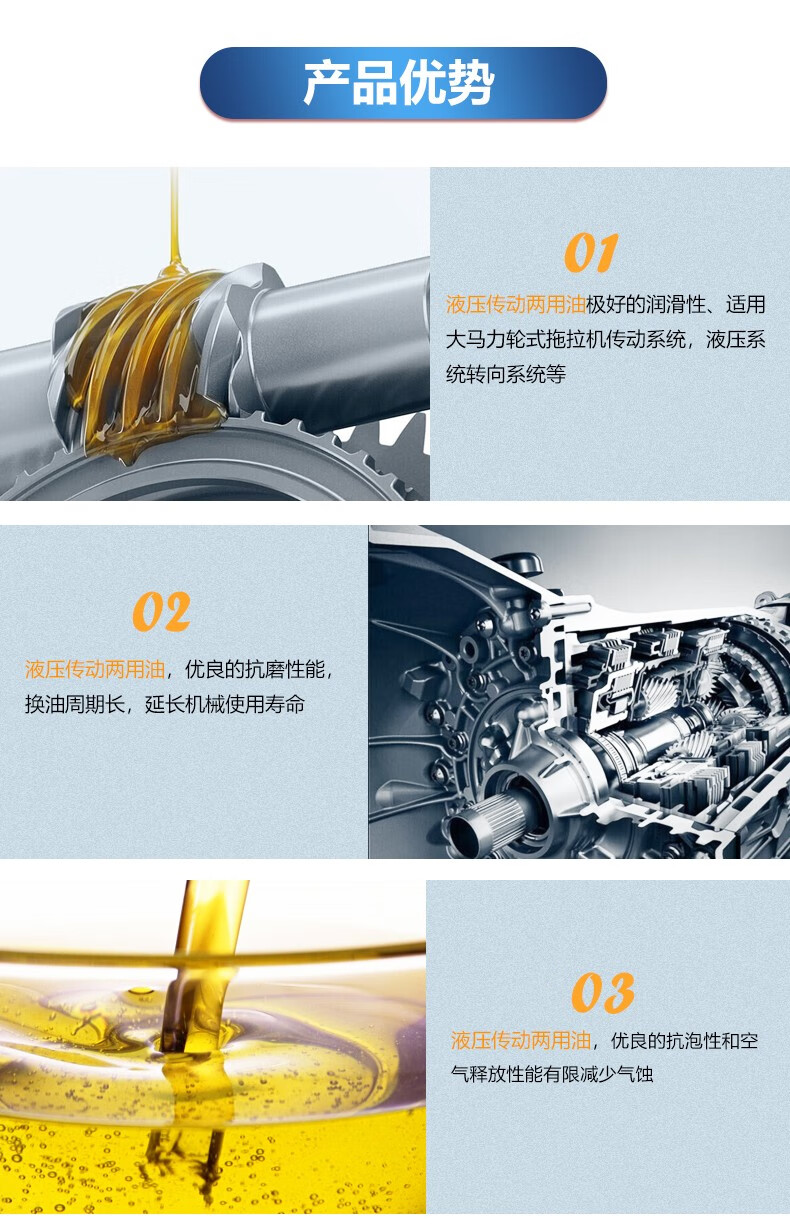 产品优势

01

液压传动两用油极好的润滑性、适用大马力轮式拖拉机传动系统，液压系统转向系统等

02

液压传动两用油，优良的抗磨性能，换油周期长，延长机械使用寿命

03

液压传动两用油，优良的抗泡性和空气释放性能有限减少气蚀