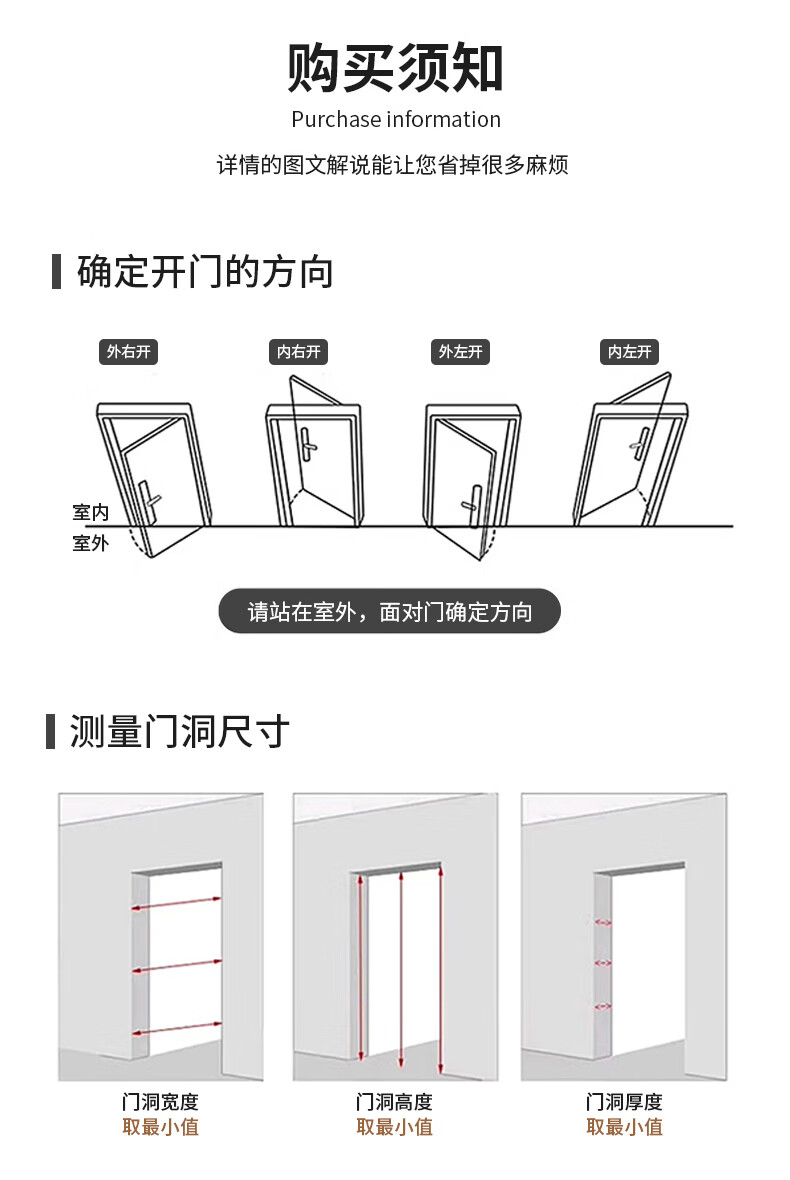 购买须知
Purchase information
详情的图文解说能让您省掉很多麻烦

确定开门的方向

外右开
内右开
外左开
内左开

室内
室外

请站在室外，面对门确定方向

测量门洞尺寸

门洞宽度
取最小值

门洞高度
取最小值

门洞厚度
取最小值