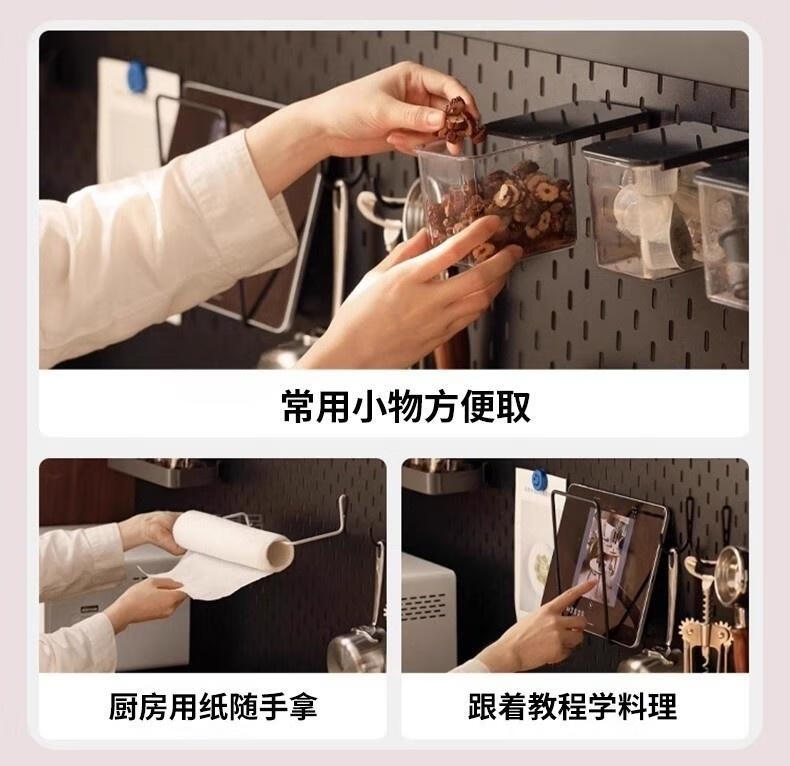 常用小物方便取

厨房用纸随手拿

跟着教程学料理