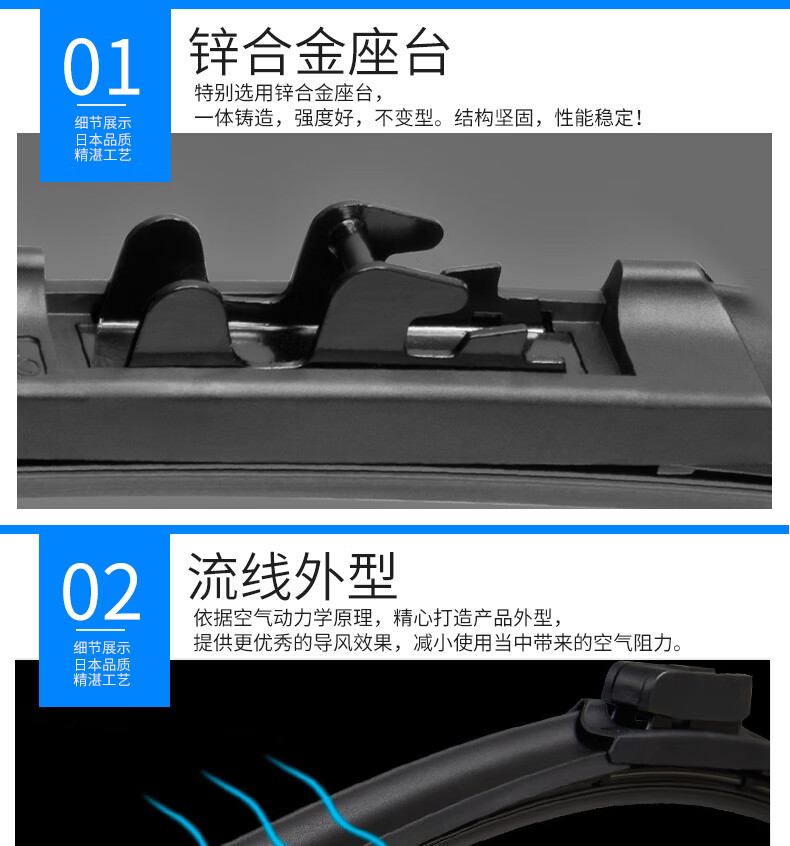 01

细节展示
日本品质
精湛工艺

锌合金座台

特别选用锌合金座台，
一体铸造，强度好，不变型。结构坚固，性能稳定！

02

细节展示
日本品质
精湛工艺

流线外型

依据空气动力学原理，精心打造产品外型，
提供更优秀的导风效果，减小使用当中带来的空气阻力。