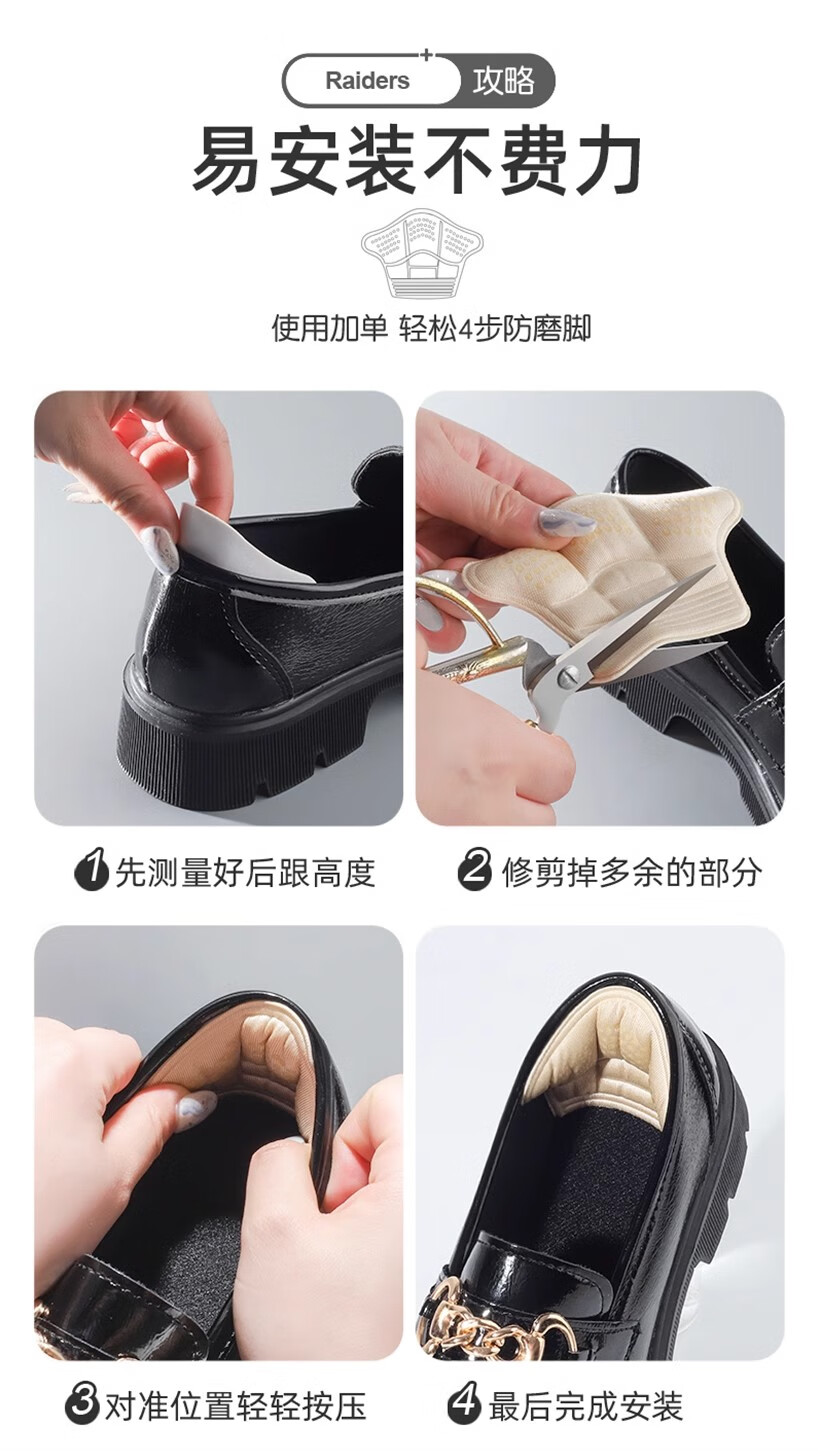 Raiders 攻略

易安装不费力

使用加单 轻松4步防磨脚

1 先测量好后跟高度

2 修剪掉多余的部分

3 对准位置轻轻按压

4 最后完成安装