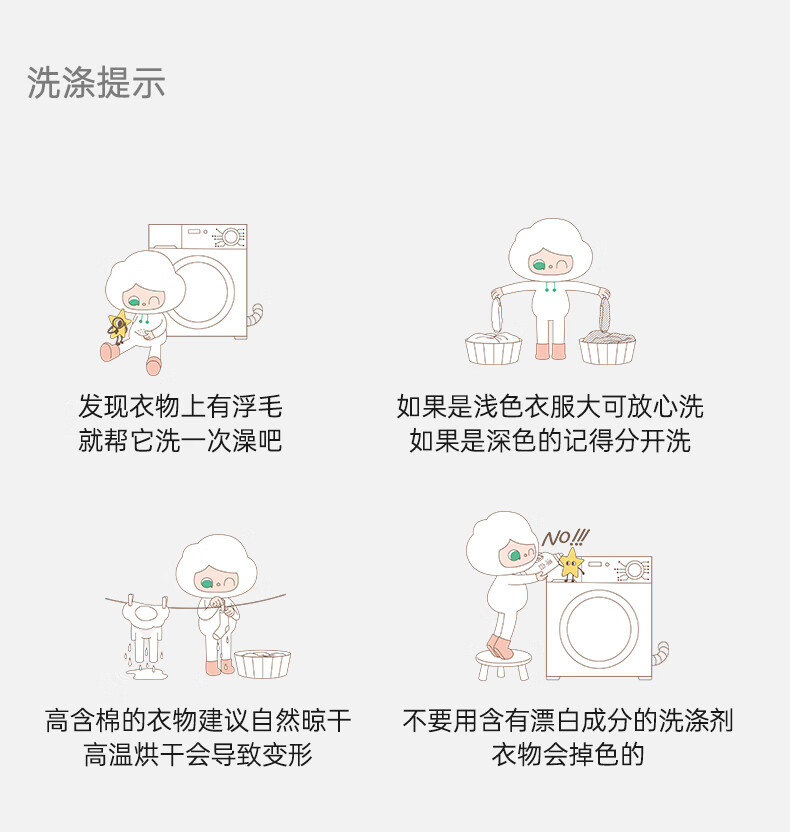 洗涤提示

发现衣物上有浮毛
就帮它洗一次澡吧

如果是浅色衣服大可放心洗
如果是深色的记得分开洗

高含棉的衣物建议自然晾干
高温烘干会导致变形

NO!!!

不要用含有漂白成分的洗涤剂
衣物会掉色的