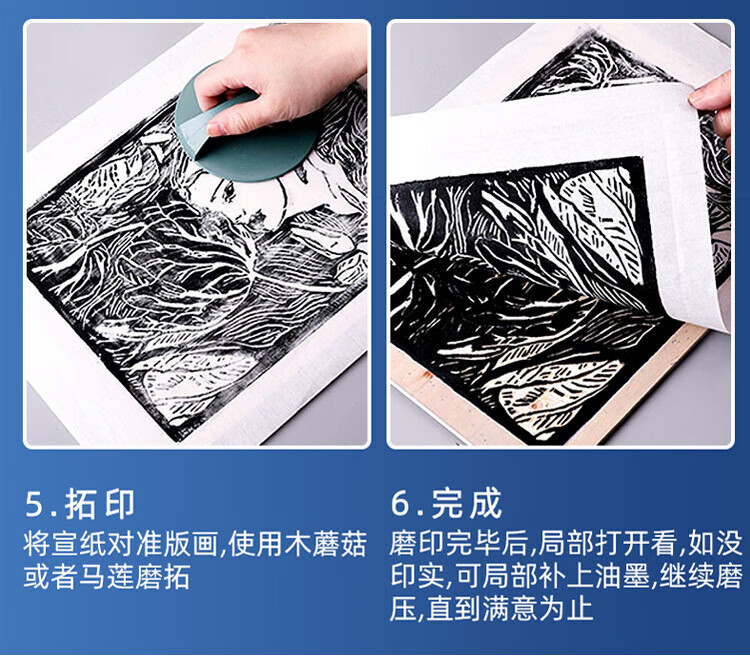 5.拓印
将宣纸对准版画,使用木蘑菇或者马莲磨拓

6.完成
磨印完毕后,局部打开看,如没印实,可局部补上油墨,继续磨压,直到满意为止