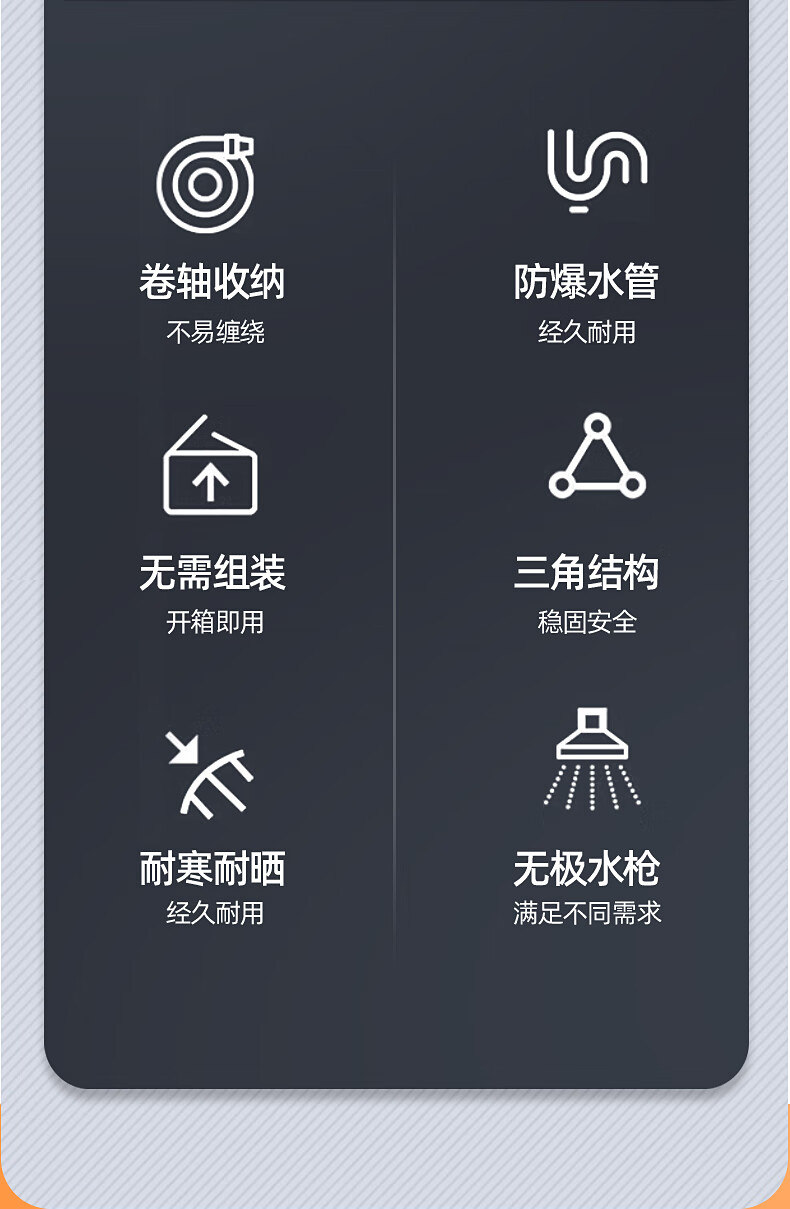 卷轴收纳
不易缠绕

无需组装
开箱即用

耐寒耐晒
经久耐用

防爆水管
经久耐用

三角结构
稳固安全

无极水枪
满足不同需求