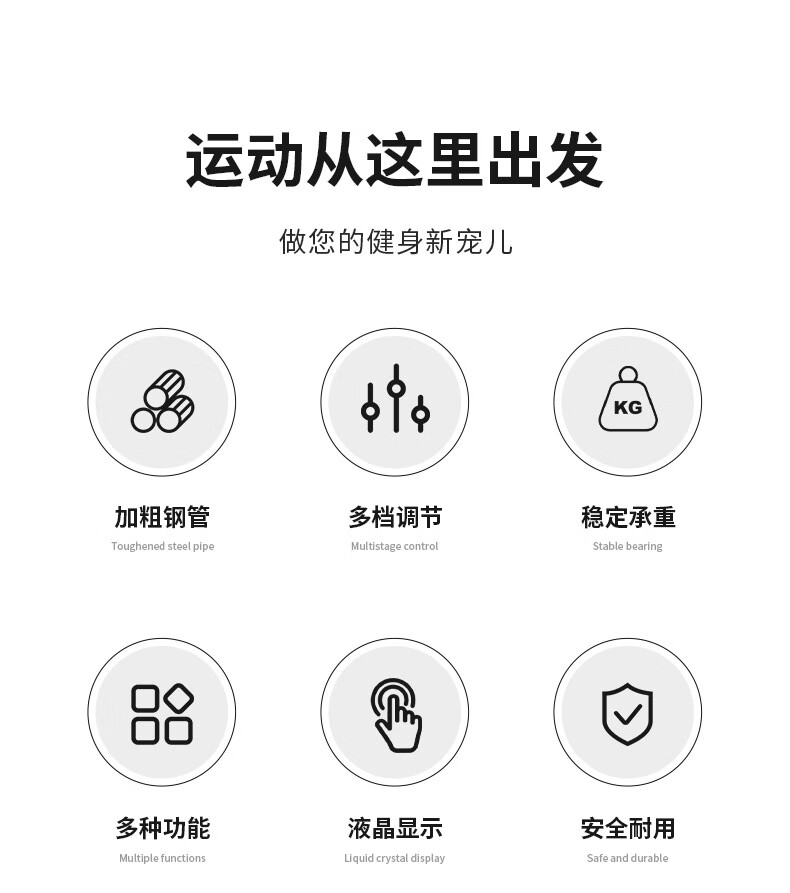 运动从这里出发

做您的健身新宠儿

KG

加粗钢管
Toughened steel pipe

多档调节
Multistage control

稳定承重
Stable bearing

多种功能
Multiple functions

液晶显示
Liquid crystal display

安全耐用
Safe and durable