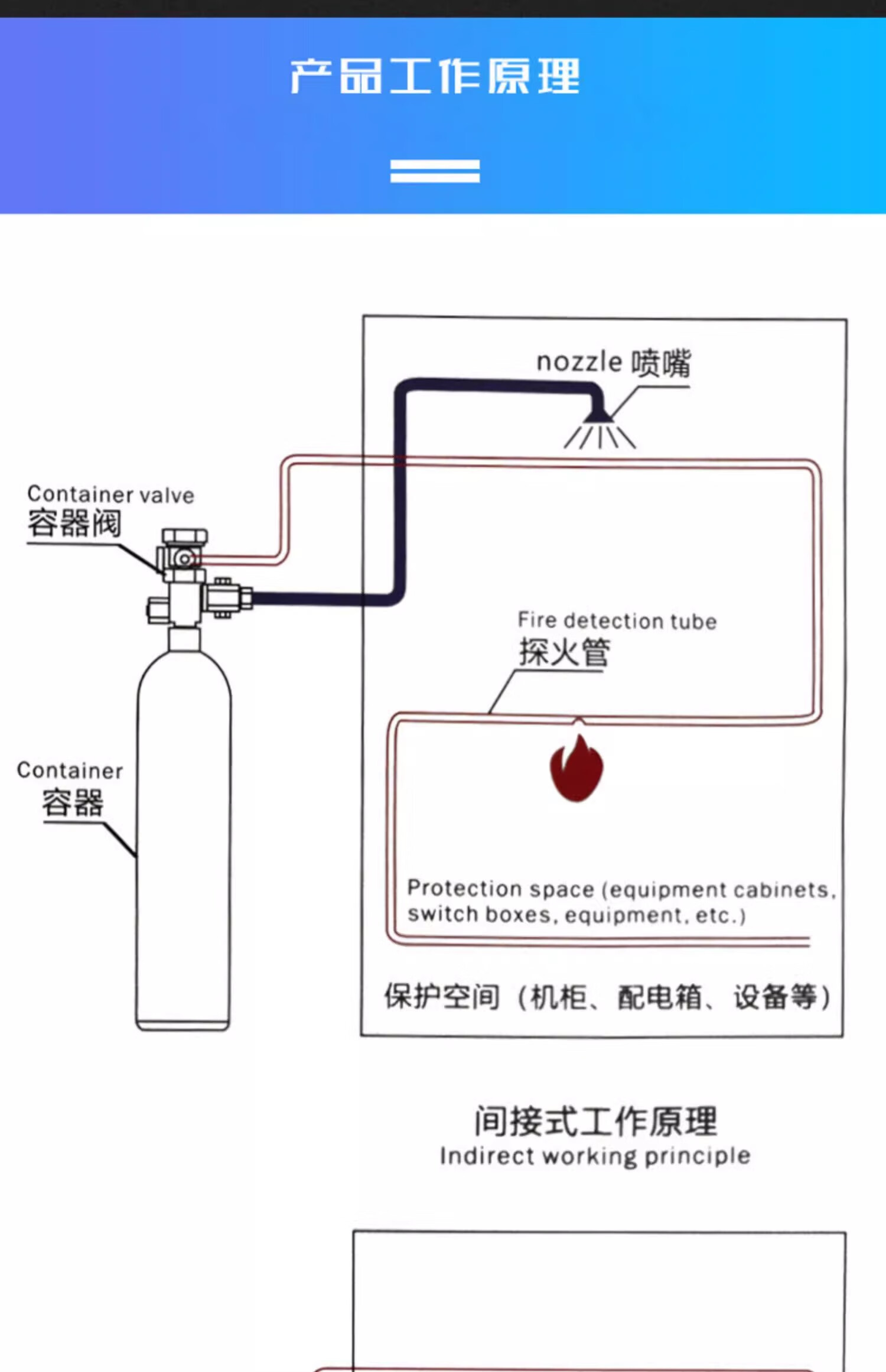 产品工作原理

nozzle 喷嘴

Container valve
容器阀

Fire detection tube
探火管

Container
容器

Protection space (equipment cabinets, switch boxes, equipment, etc.)

保护空间（机柜、配电箱、设备等）

间接式工作原理
Indirect working principle