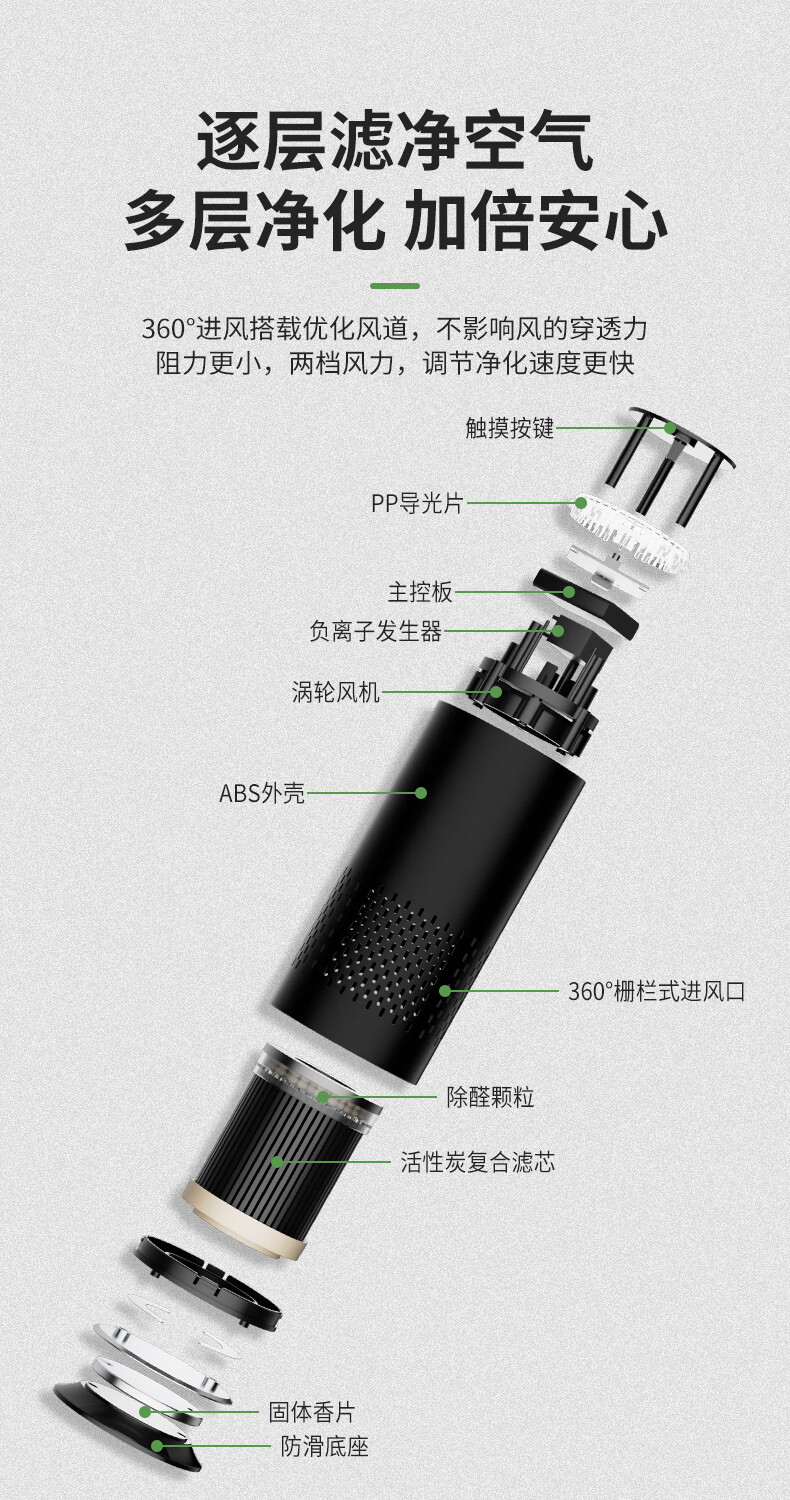 逐层滤净空气
多层净化 加倍安心

360°进风搭载优化风道，不影响风的穿透力
阻力更小，两档风力，调节净化速度更快

触摸按键

PP导光片

主控板

负离子发生器

涡轮风机

ABS外壳

360°栅栏式进风口

除醛颗粒

活性炭复合滤芯

固体香片

防滑底座