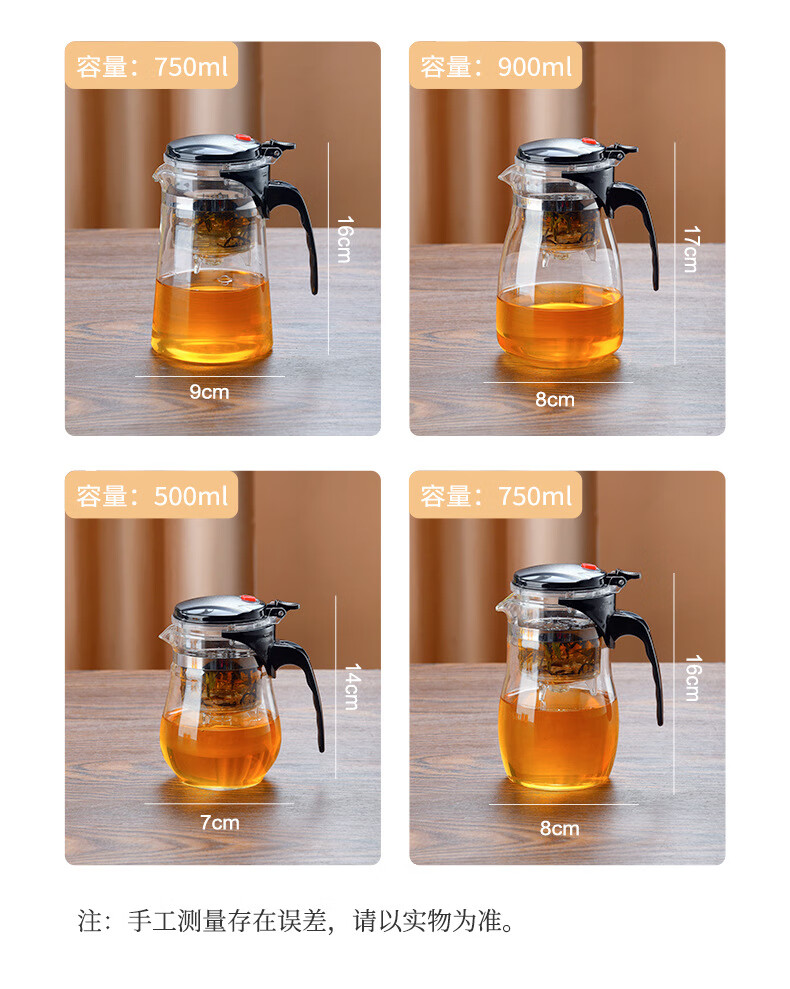 容量：750ml

16cm

9cm

容量：900ml

17cm

8cm

容量：500ml

14cm

7cm

容量：750ml

16cm

8cm

注：手工测量存在误差，请以实物为准。