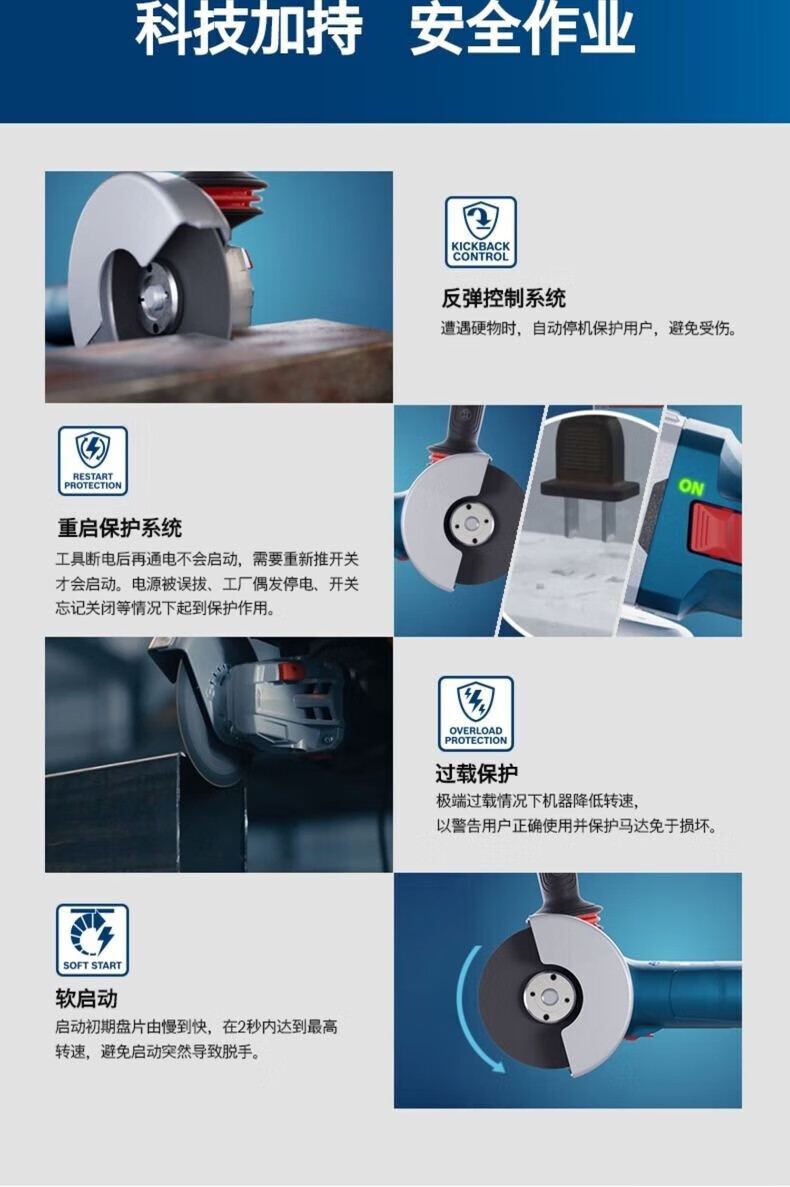 科技加持 安全作业

KICKBACK CONTROL

反弹控制系统

遭遇硬物时，自动停机保护用户，避免受伤。

RESTART PROTECTION

重启保护系统

工具断电后再通电不会启动，需要重新推开关才会启动。电源被误拔、工厂偶发停电、开关忘记关闭等情况下起到保护作用。

ON

OVERLOAD PROTECTION

过载保护

极端过载情况下机器降低转速，以警告用户正确使用并保护马达免于损坏。

SOFT START

软启动

启动初期盘片由慢到快，在2秒内达到最高转速，避免启动突然导致脱手。