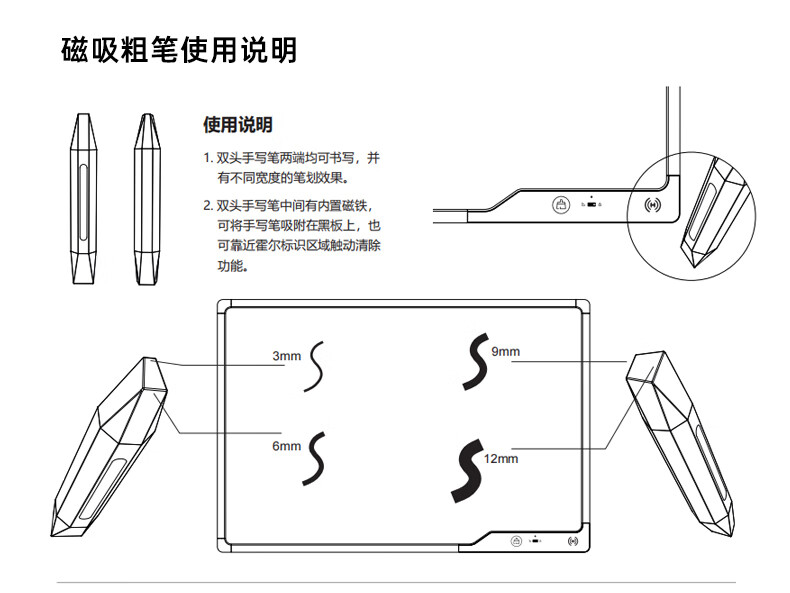 磁吸粗笔使用说明

使用说明

1. 双头手写笔两端均可书写，并有不同宽度的笔划效果。

2. 双头手写笔中间有内置磁铁，可将手写笔吸附在黑板上，也可靠近霍尔标识区域触动清除功能。

3mm

9mm

6mm

12mm