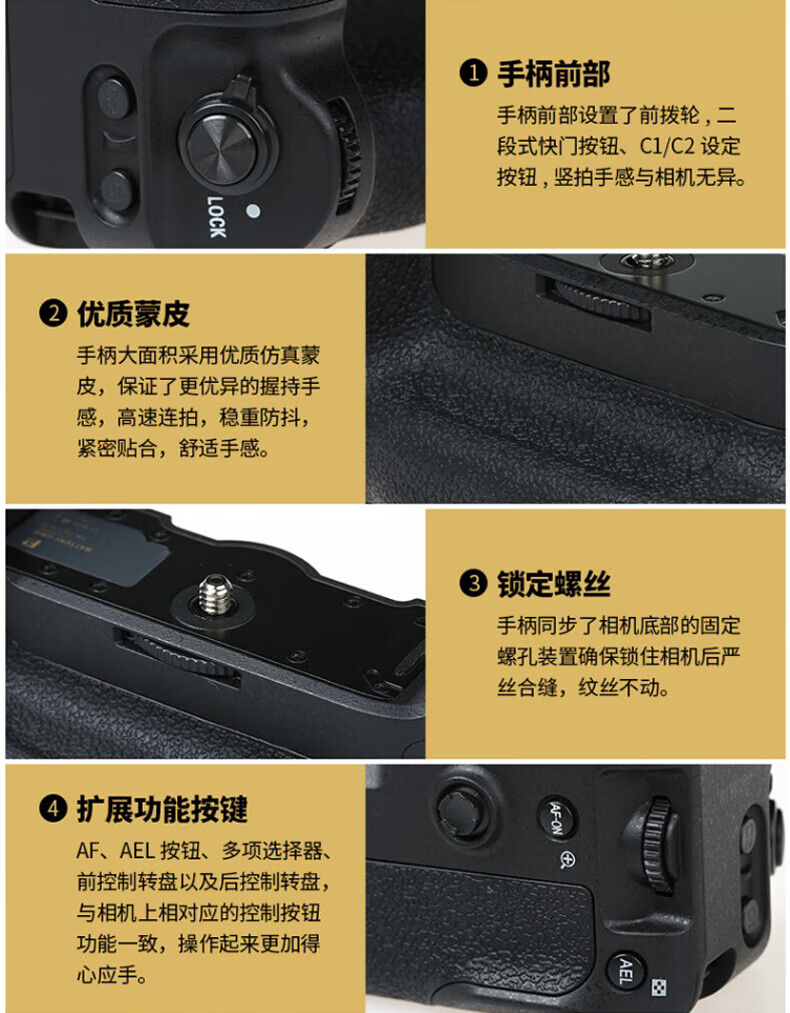 LOCK

❶ 手柄前部

手柄前部设置了前拨轮，二段式快门按钮、C1/C2 设定按钮，竖拍手感与相机无异。

❷ 优质蒙皮

手柄大面积采用优质仿真蒙皮，保证了更优异的握持手感，高速连拍，稳重防抖，紧密贴合，舒适手感。

❸ 锁定螺丝

手柄同步了相机底部的固定螺孔装置确保锁住相机后严丝合缝，纹丝不动。

❹ 扩展功能按键

AF、AEL 按钮、多项选择器、前控制转盘以及后控制转盘，与相机上相对应的控制按钮功能一致，操作起来更加得心应手。

AF-ON

AEL