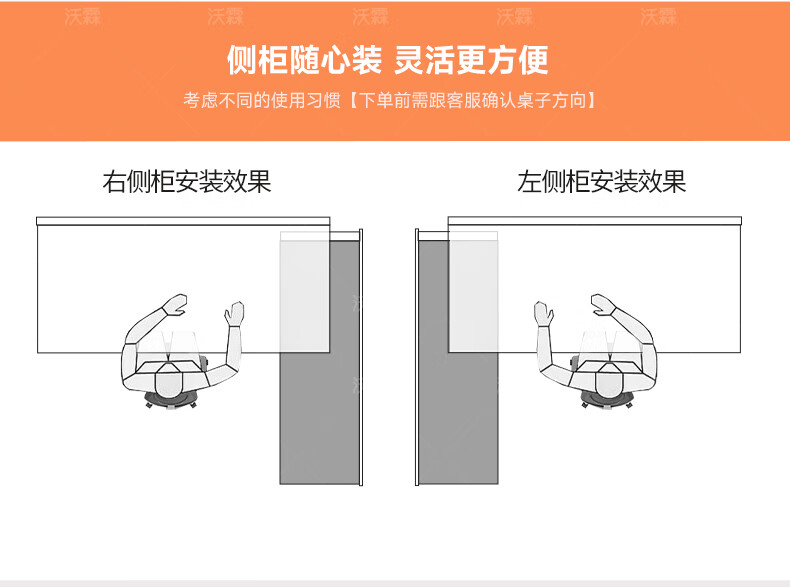 沃霖 沃霖 沃霖 沃霖 沃霖

侧柜随心装 灵活更方便

考虑不同的使用习惯【下单前需跟客服确认桌子方向】

右侧柜安装效果

左侧柜安装效果