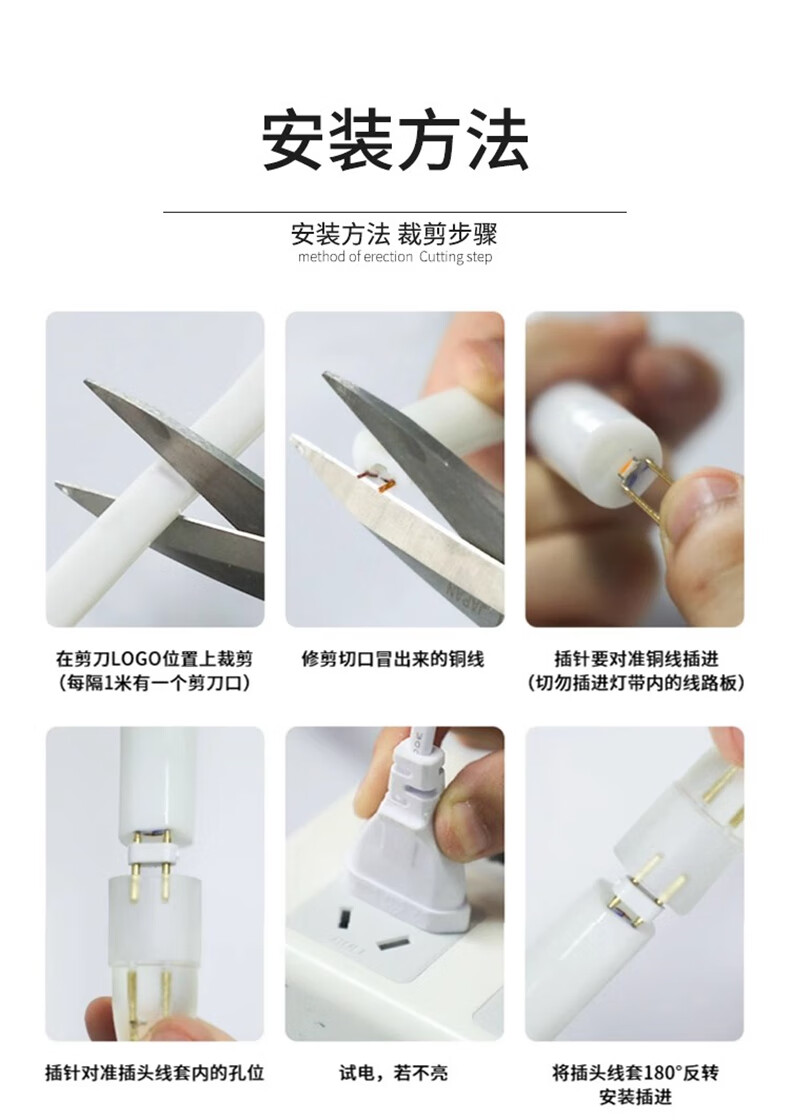 安装方法

安装方法 裁剪步骤
method of erection Cutting step

在剪刀LOGO位置上裁剪
（每隔1米有一个剪刀口）

修剪切口冒出来的铜线

插针要对准铜线插进
（切勿插进灯带内的线路板）

插针对准插头线套内的孔位

试电，若不亮

将插头线套180°反转
安装插进