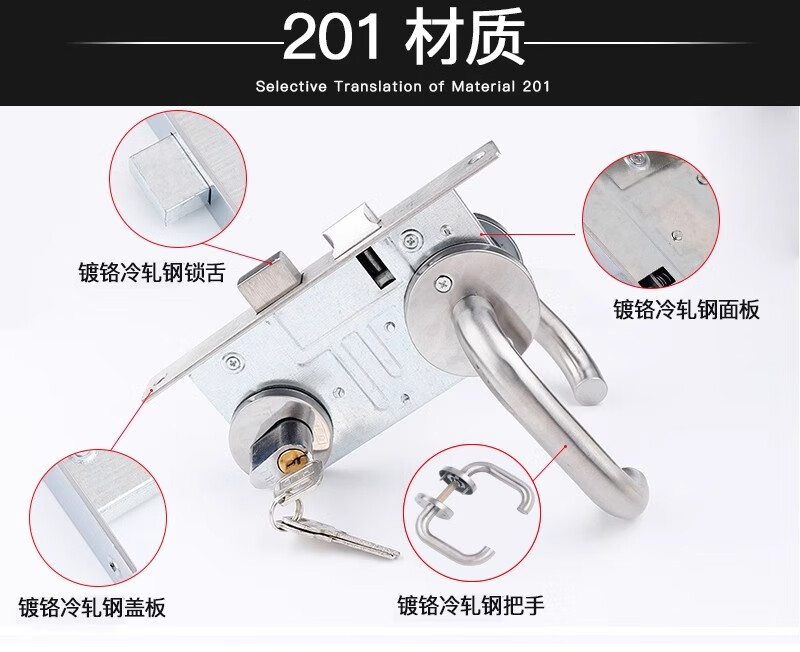 201 材质

Selective Translation of Material 201

镀铬冷轧钢锁舌

镀铬冷轧钢面板

镀铬冷轧钢盖板

镀铬冷轧钢把手