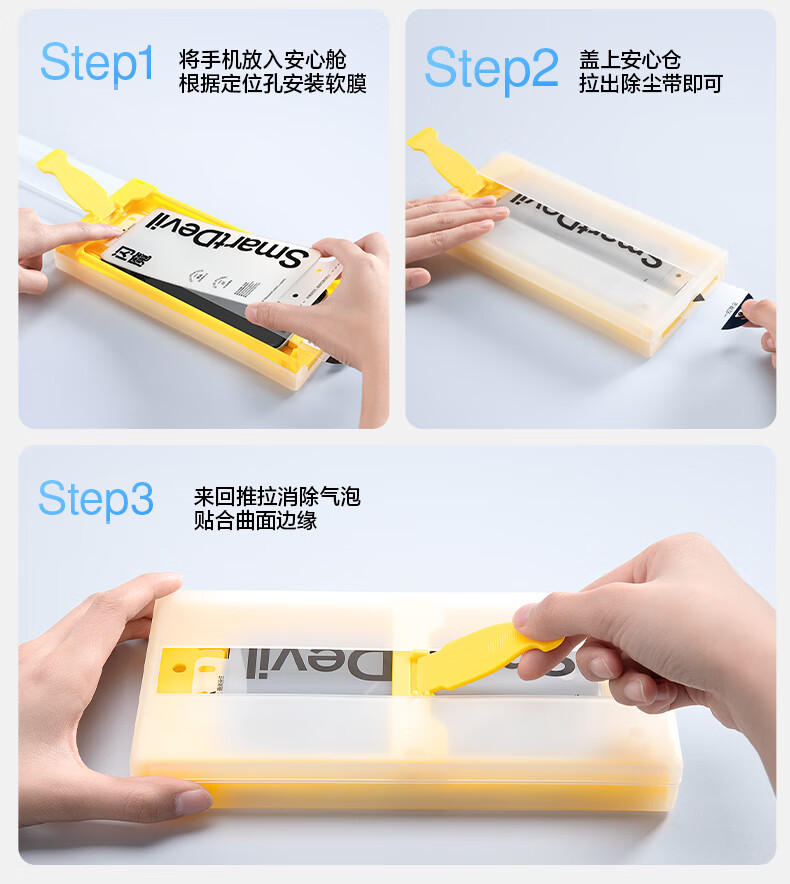 Step1 将手机放入安心舱
根据定位孔安装软膜

SmartDevil
闪魔

Step2 盖上安心仓
拉出除尘带即可

SmartDevil

Step3 来回推拉消除气泡
贴合曲面边缘

Devil