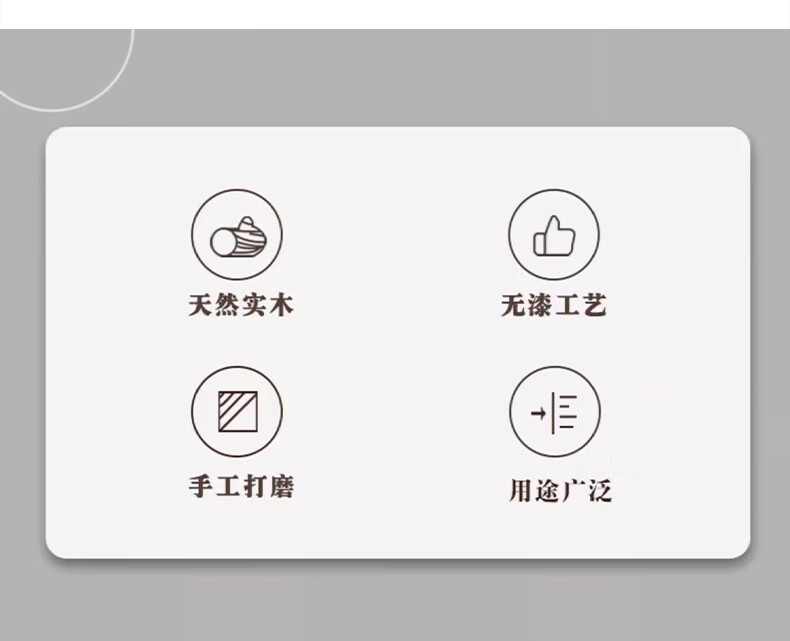 天然实木

无漆工艺

手工打磨

用途广泛