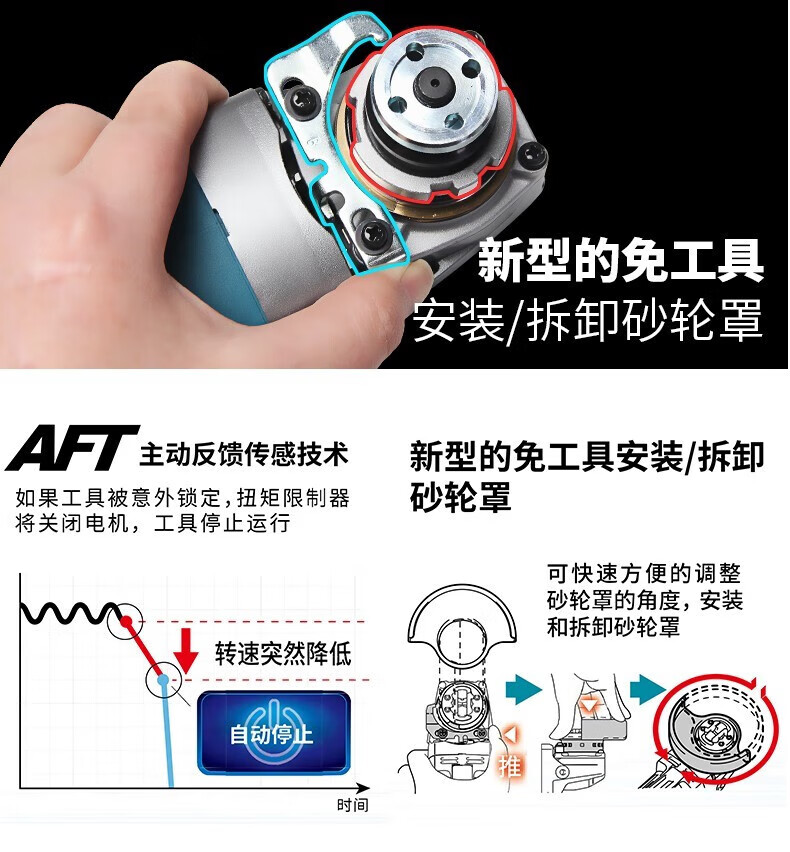 新型的免工具
安装/拆卸砂轮罩

AFT 主动反馈传感技术
如果工具被意外锁定，扭矩限制器将关闭电机，工具停止运行

转速突然降低
自动停止
时间

新型的免工具安装/拆卸砂轮罩

可快速方便的调整砂轮罩的角度，安装和拆卸砂轮罩

推