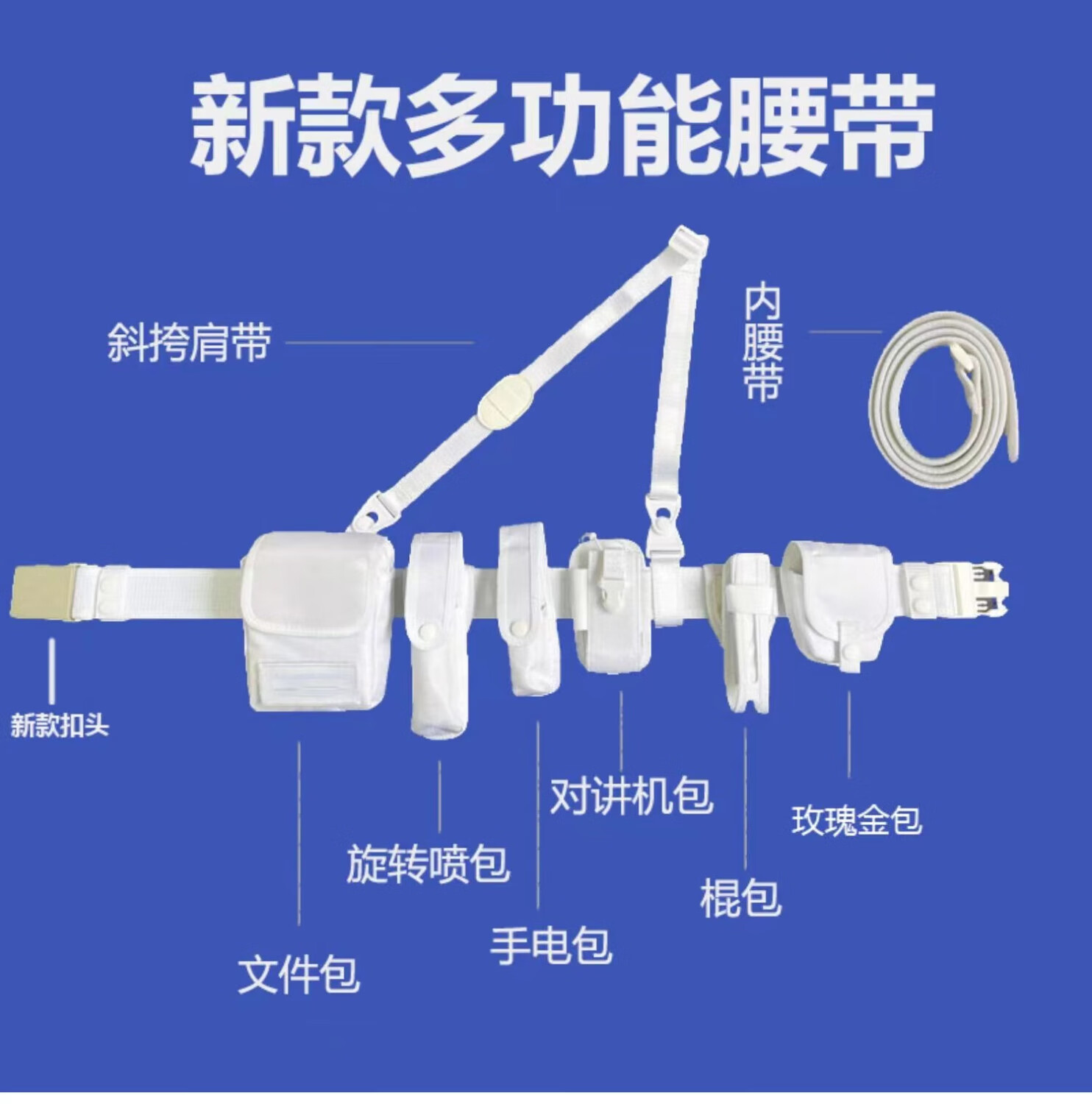 新款多功能腰带

斜挎肩带

内腰带

新款扣头

文件包

旋转喷包

手电包

对讲机包

棍包

玫瑰金包