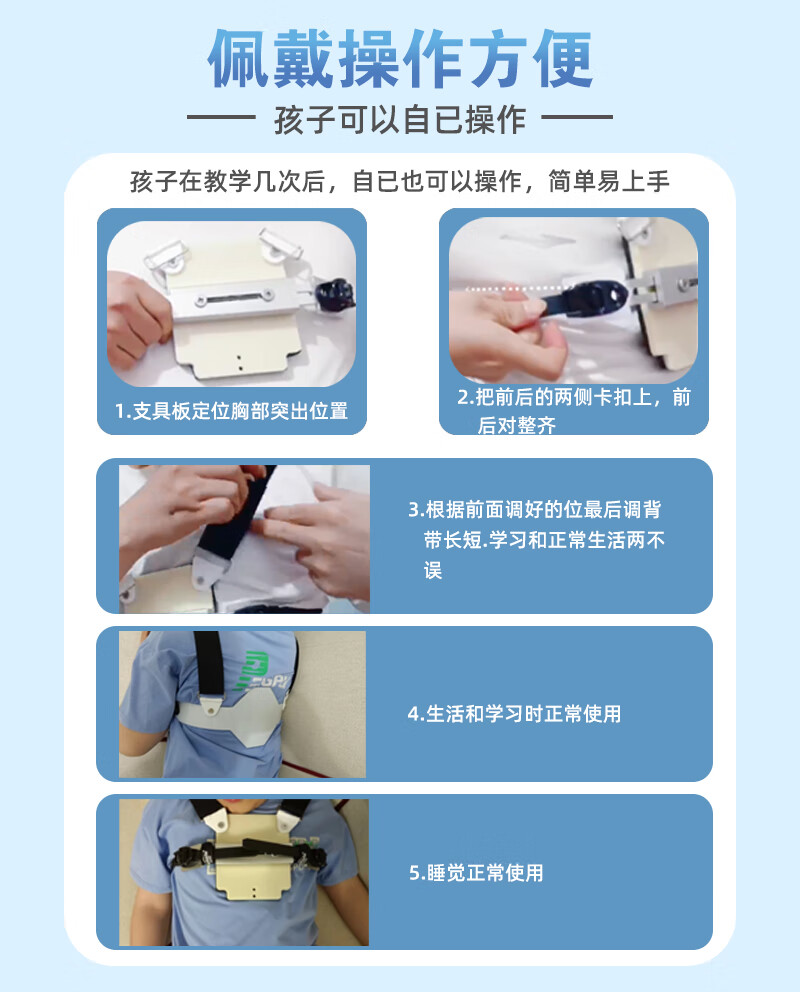 佩戴操作方便

孩子可以自已操作

孩子在教学几次后，自已也可以操作，简单易上手

1.支具板定位胸部突出位置

2.把前后的两侧卡扣上，前后对整齐

3.根据前面调好的位最后调背带长短.学习和正常生活两不误

4.生活和学习时正常使用

5.睡觉正常使用