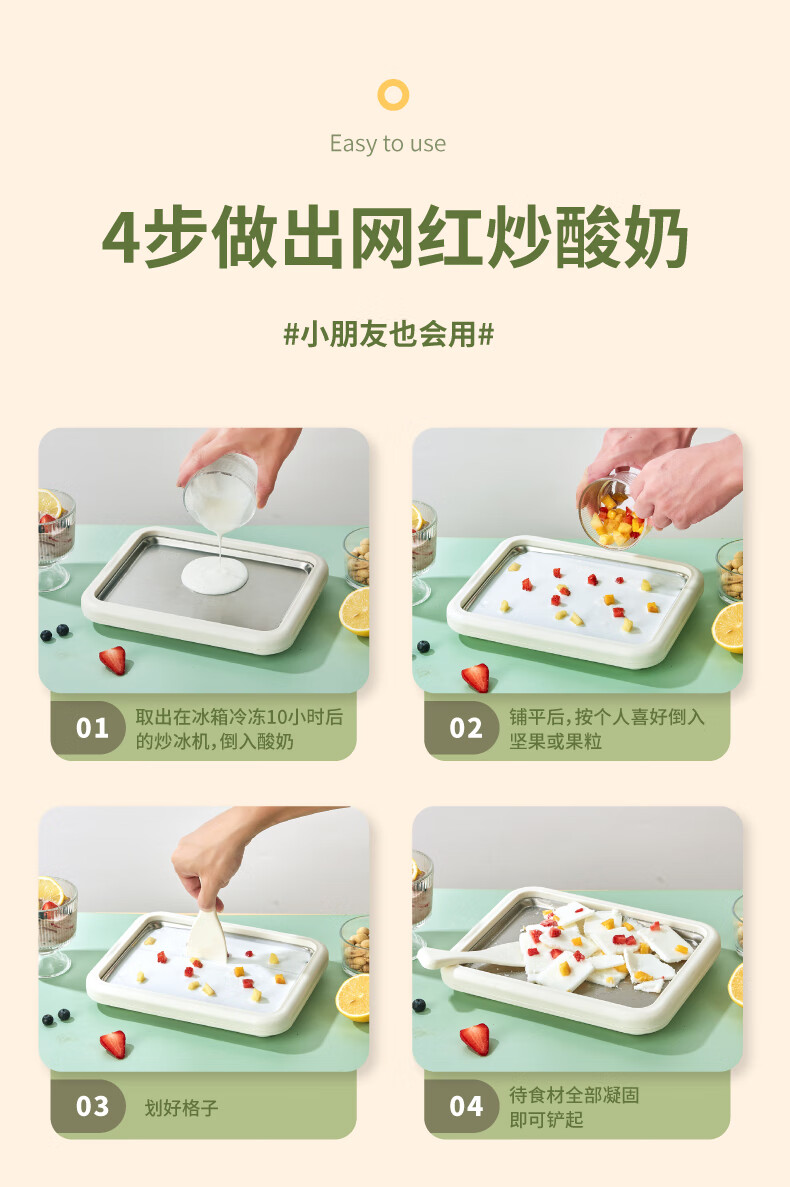 Easy to use

4步做出网红炒酸奶

#小朋友也会用#

01 取出在冰箱冷冻10小时后的炒冰机，倒入酸奶

02 铺平后，按个人喜好倒入坚果或果粒

03 划好格子

04 待食材全部凝固即可铲起