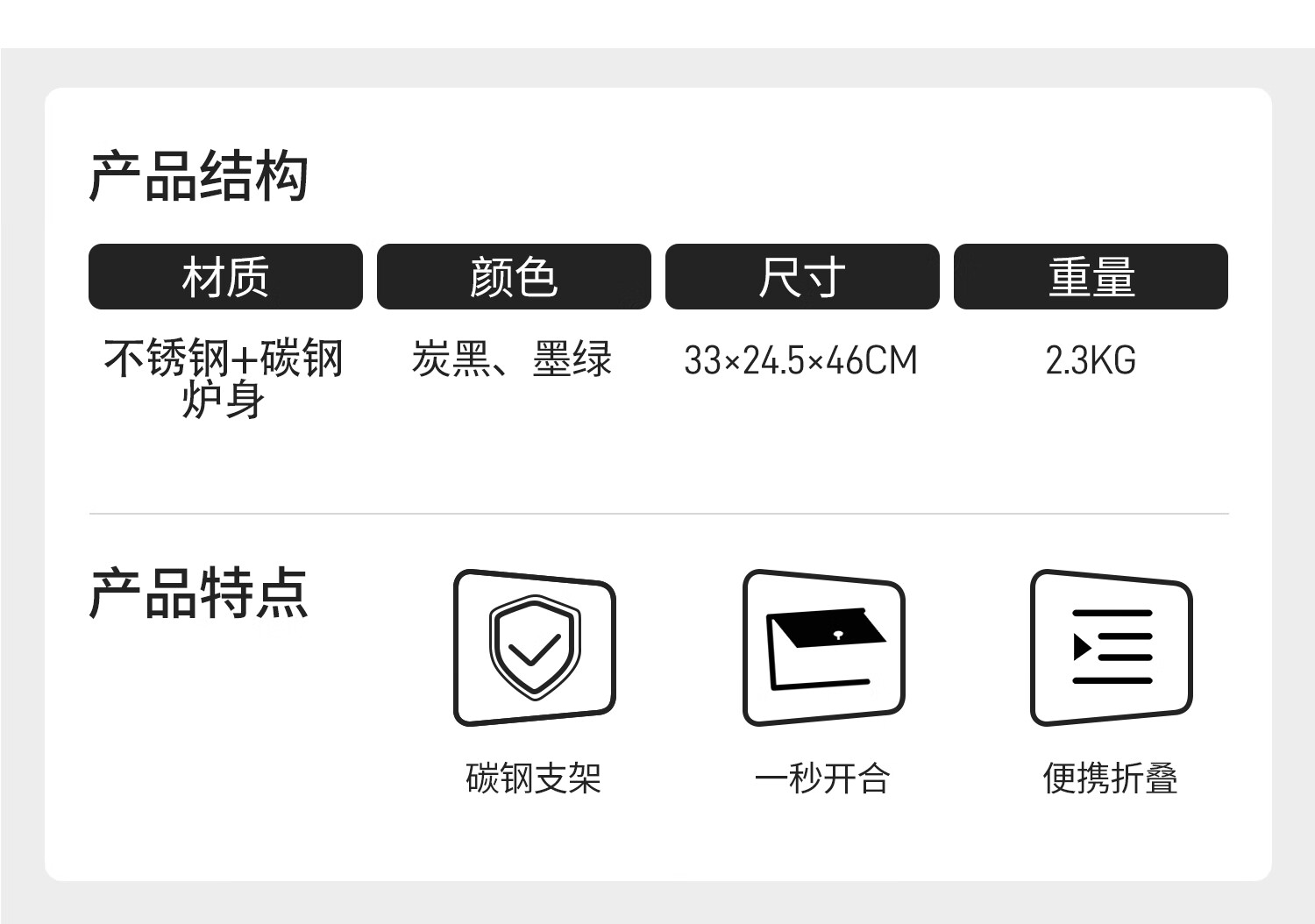 产品结构

| 材质 | 颜色 | 尺寸 | 重量 |
|---|---|---|---|
| 不锈钢+碳钢炉身 | 炭黑、墨绿 | 33×24.5×46CM | 2.3KG |

产品特点

碳钢支架

一秒开合

便携折叠