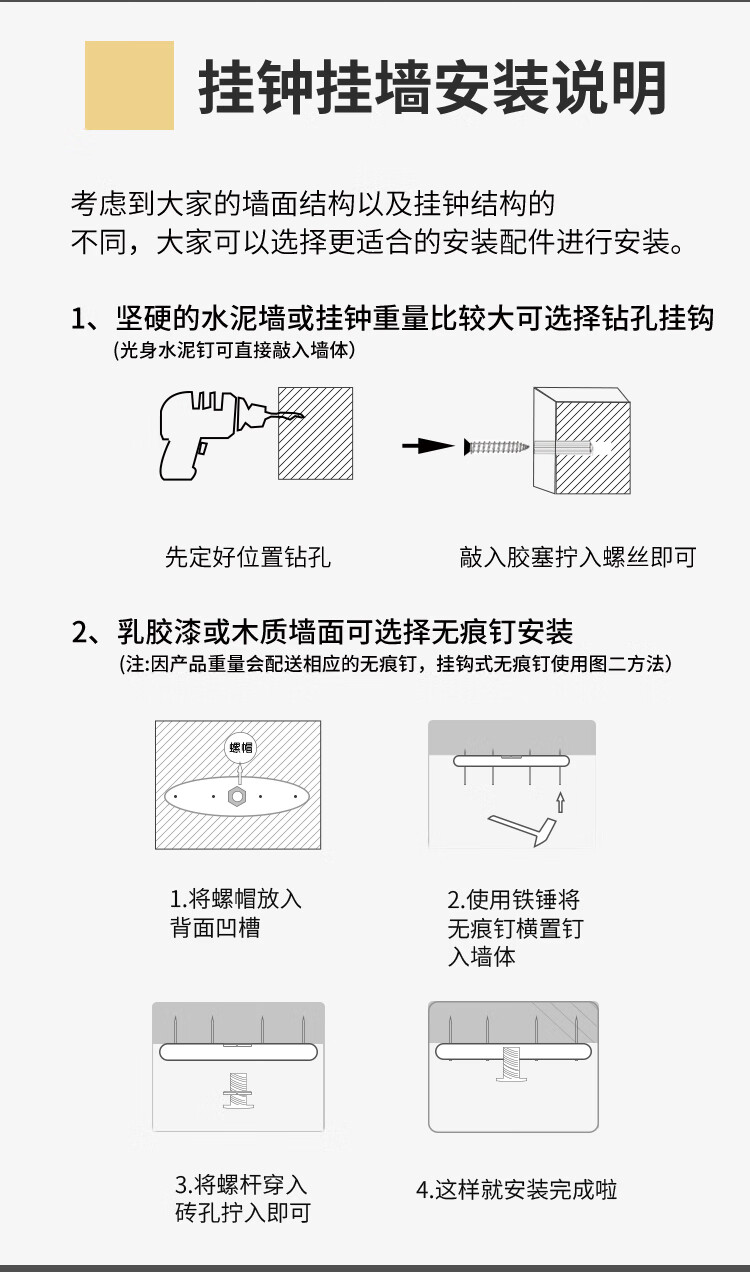 挂钟挂墙安装说明

考虑到大家的墙面结构以及挂钟结构的不同，大家可以选择更适合的安装配件进行安装。

1、坚硬的水泥墙或挂钟重量比较大可选择钻孔挂钩
(光身水泥钉可直接敲入墙体)

先定好位置钻孔

敲入胶塞拧入螺丝即可

2、乳胶漆或木质墙面可选择无痕钉安装
(注:因产品重量会配送相应的无痕钉，挂钩式无痕钉使用图二方法)

螺帽

1.将螺帽放入背面凹槽

2.使用铁锤将无痕钉横置钉入墙体

3.将螺杆穿入砖孔拧入即可

4.这样就安装完成啦