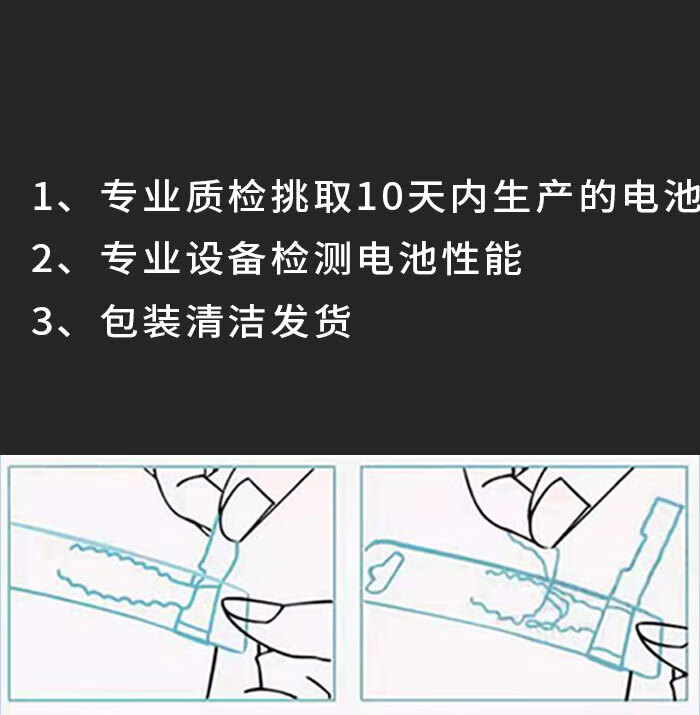 1、专业质检挑取10天内生产的电池

2、专业设备检测电池性能

3、包装清洁发货