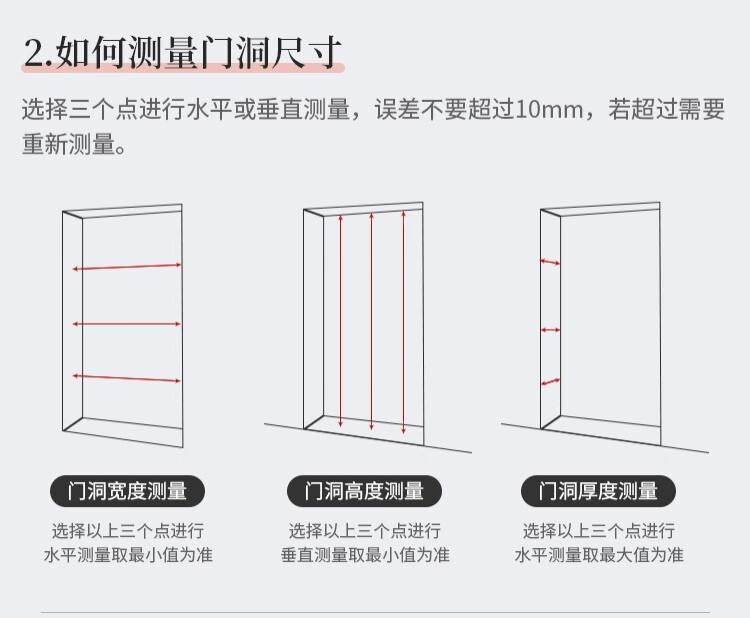 2.如何测量门洞尺寸

选择三个点进行水平或垂直测量，误差不要超过10mm，若超过需要重新测量。

门洞宽度测量

选择以上三个点进行水平测量取最小值为准

门洞高度测量

选择以上三个点进行垂直测量取最小值为准

门洞厚度测量

选择以上三个点进行水平测量取最大值为准