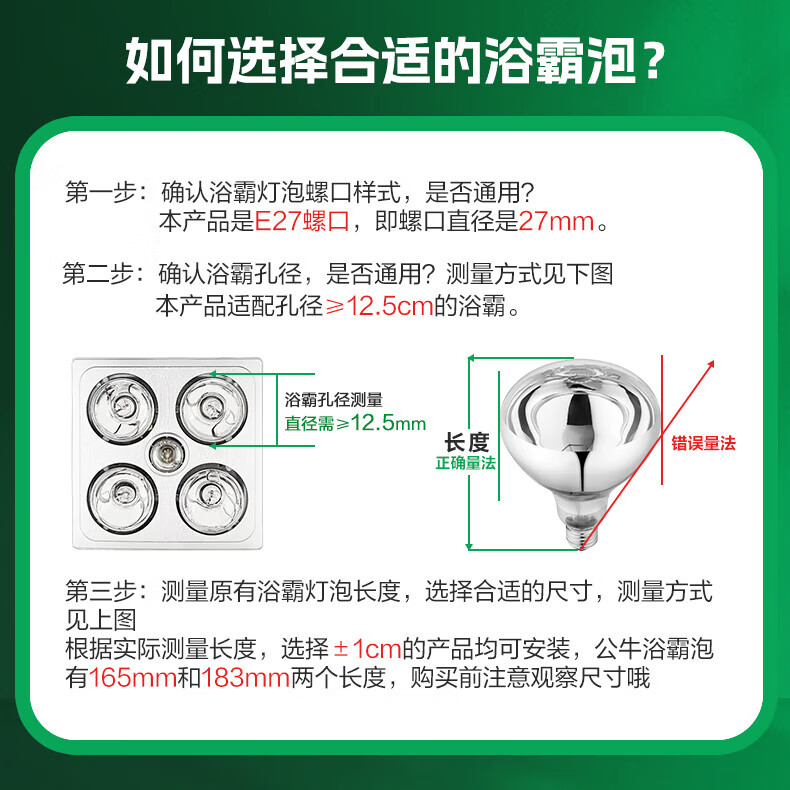 如何选择合适的浴霸泡？

第一步：确认浴霸灯泡螺口样式，是否通用？
本产品是E27螺口，即螺口直径是27mm。

第二步：确认浴霸孔径，是否通用？测量方式见下图
本产品适配孔径≥12.5cm的浴霸。

浴霸孔径测量
直径需≥12.5mm

长度
正确量法

错误量法

第三步：测量原有浴霸灯泡长度，选择合适的尺寸，测量方式见上图
根据实际测量长度，选择±1cm的产品均可安装，公牛浴霸泡有165mm和183mm两个长度，购买前注意观察尺寸哦